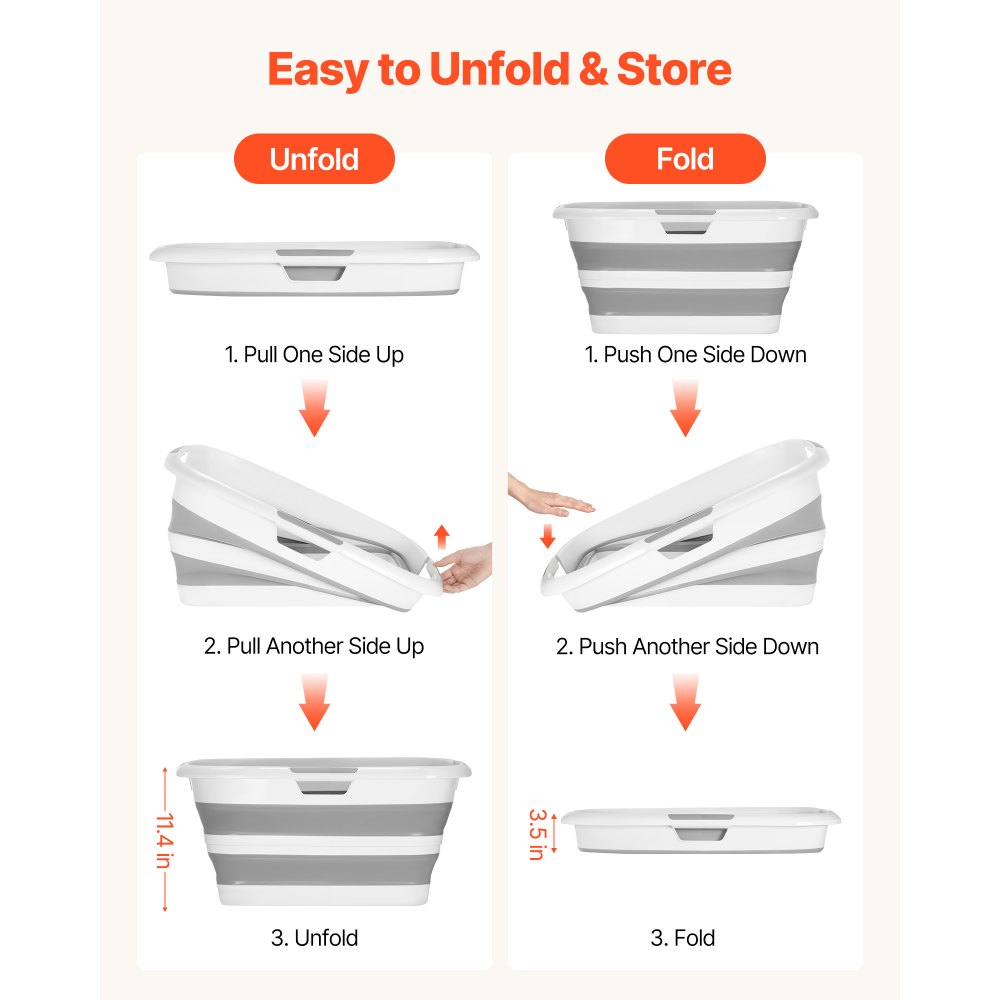 Easy to Unfold & Store

Unfold

1. Pull One Side Up

2. Pull Another Side Up

11.4 in

3. Unfold

Fold

1. Push One Side Down

2. Push Another Side Down

3.5 in

3. Fold