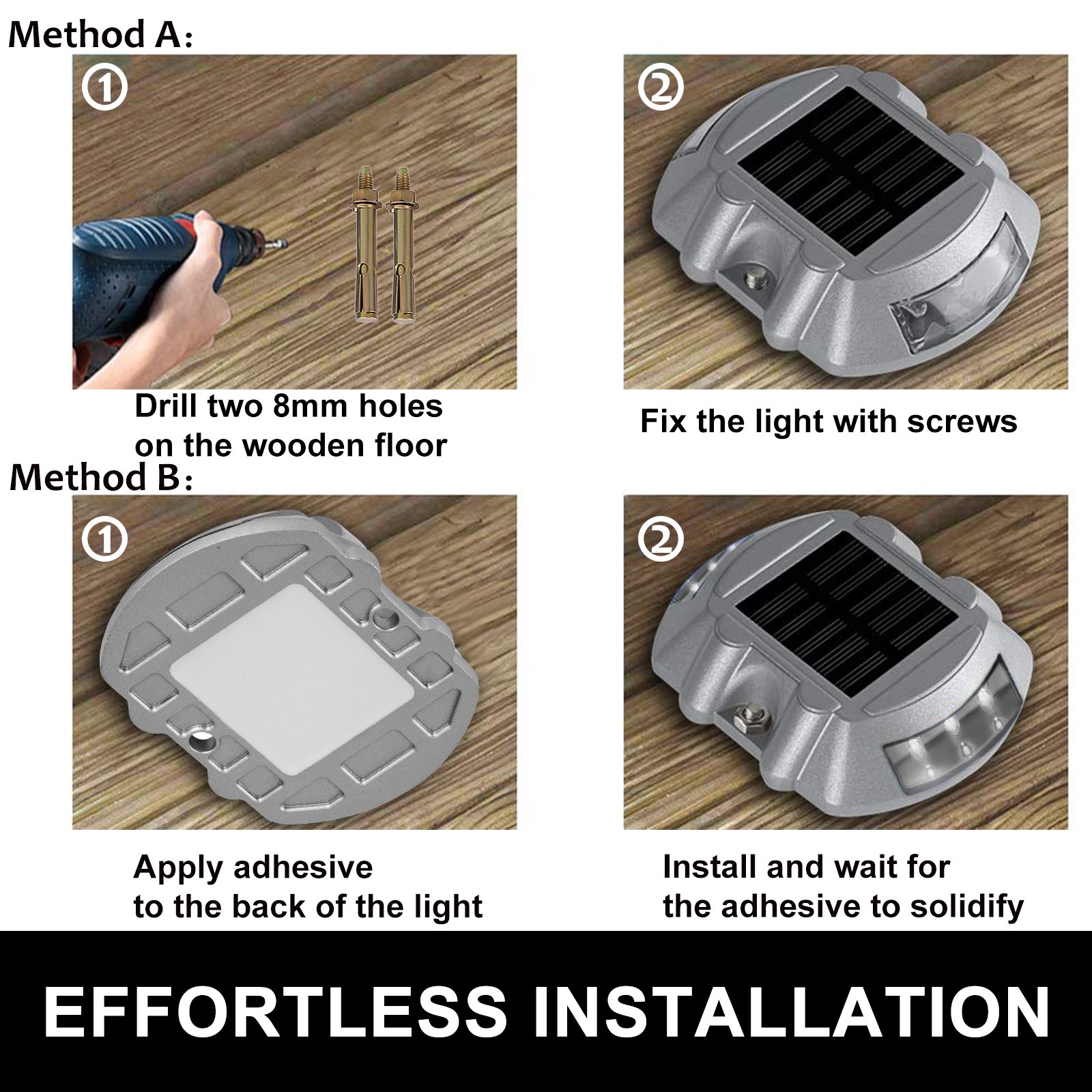 Method A：

①

Drill two 8mm holes on the wooden floor

②

Fix the light with screws

Method B：

①

Apply adhesive to the back of the light

②

Install and wait for the adhesive to solidify

EFFORTLESS INSTALLATION