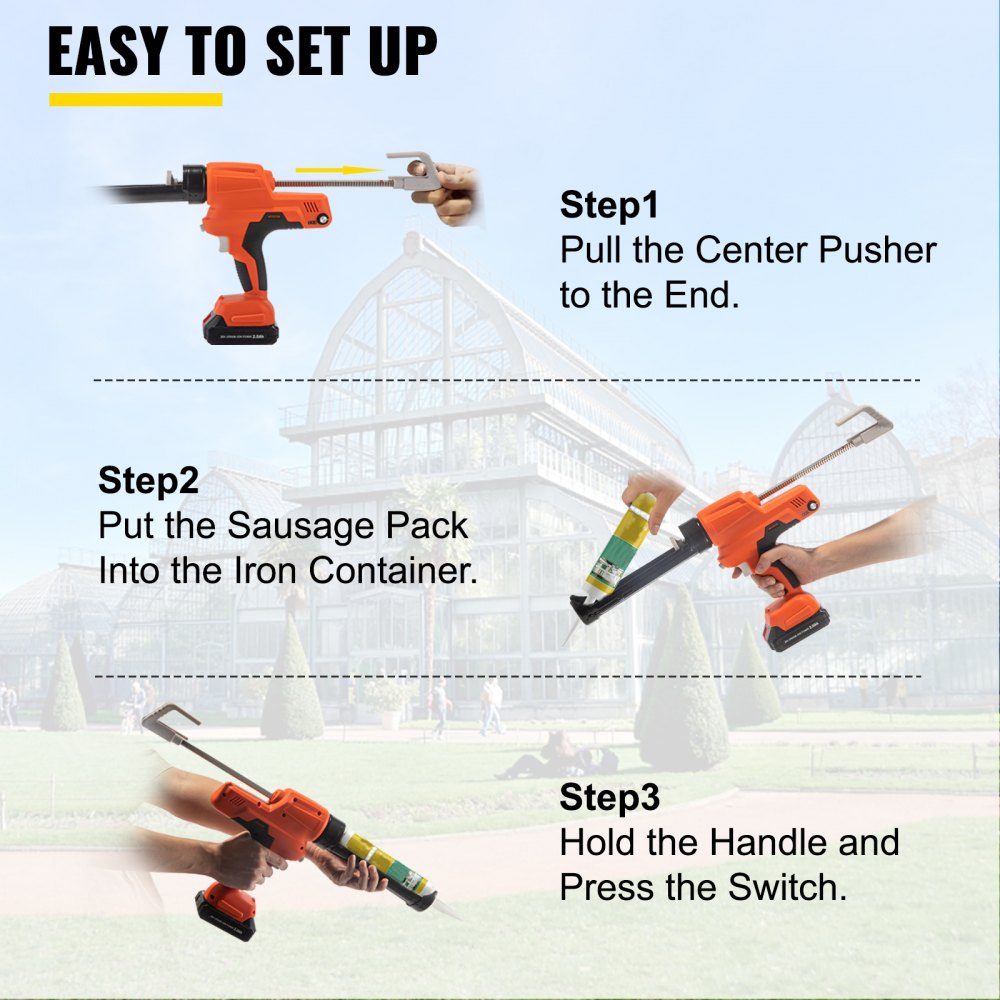 EASY TO SET UP

Step1
Pull the Center Pusher to the End.

Step2
Put the Sausage Pack Into the Iron Container.

Step3
Hold the Handle and Press the Switch.