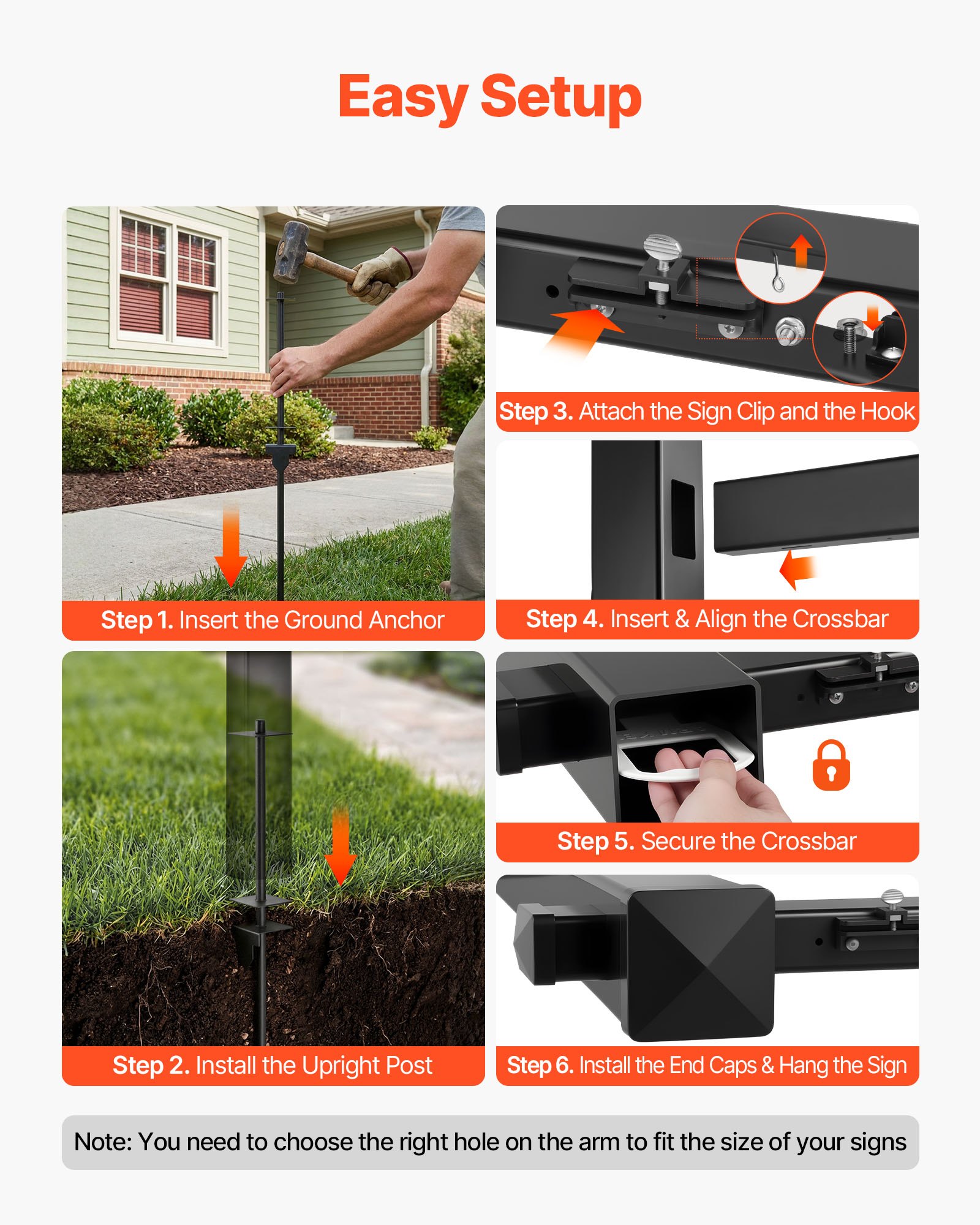 Easy Setup

Step 1. Insert the Ground Anchor

Step 2. Install the Upright Post

Step 3. Attach the Sign Clip and the Hook

Step 4. Insert & Align the Crossbar

Step 5. Secure the Crossbar

Step 6. Install the End Caps & Hang the Sign

Note: You need to choose the right hole on the arm to fit the size of your signs