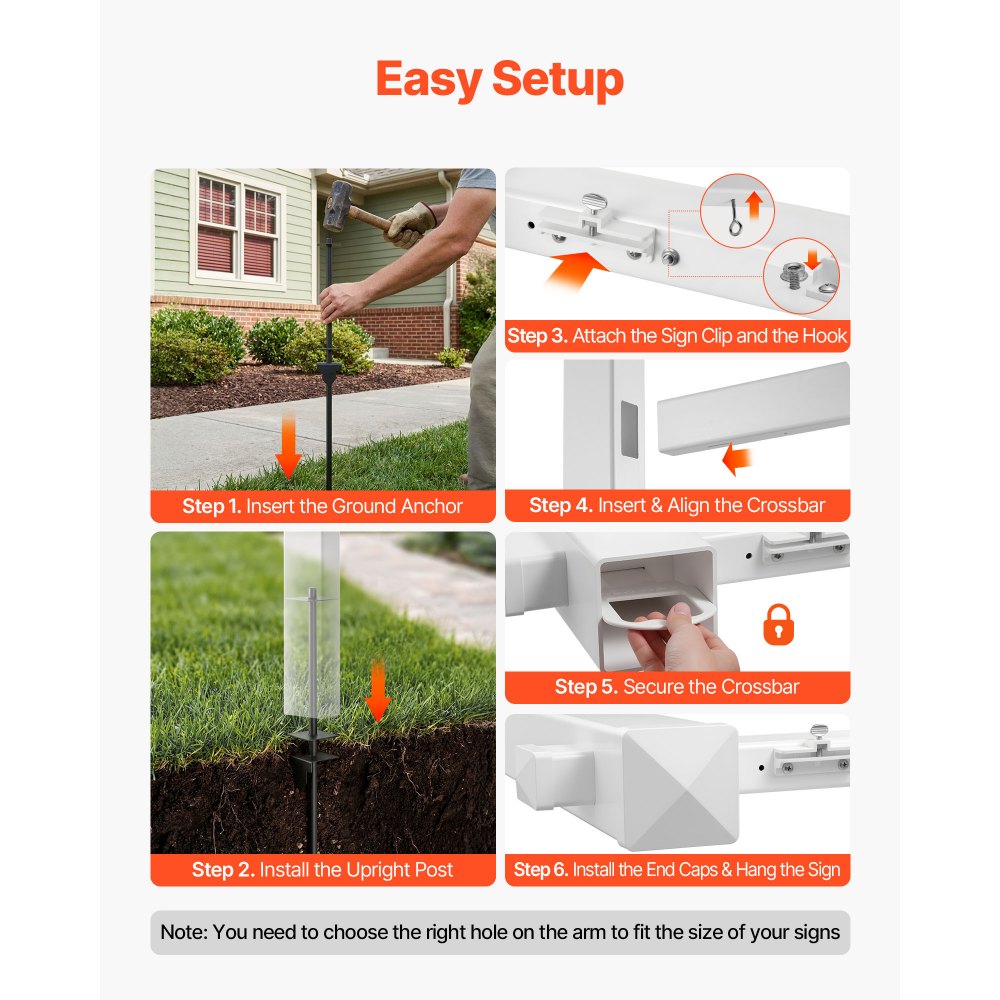 Easy Setup

Step 1. Insert the Ground Anchor

Step 2. Install the Upright Post

Step 3. Attach the Sign Clip and the Hook

Step 4. Insert & Align the Crossbar

Step 5. Secure the Crossbar

Step 6. Install the End Caps & Hang the Sign

Note: You need to choose the right hole on the arm to fit the size of your signs