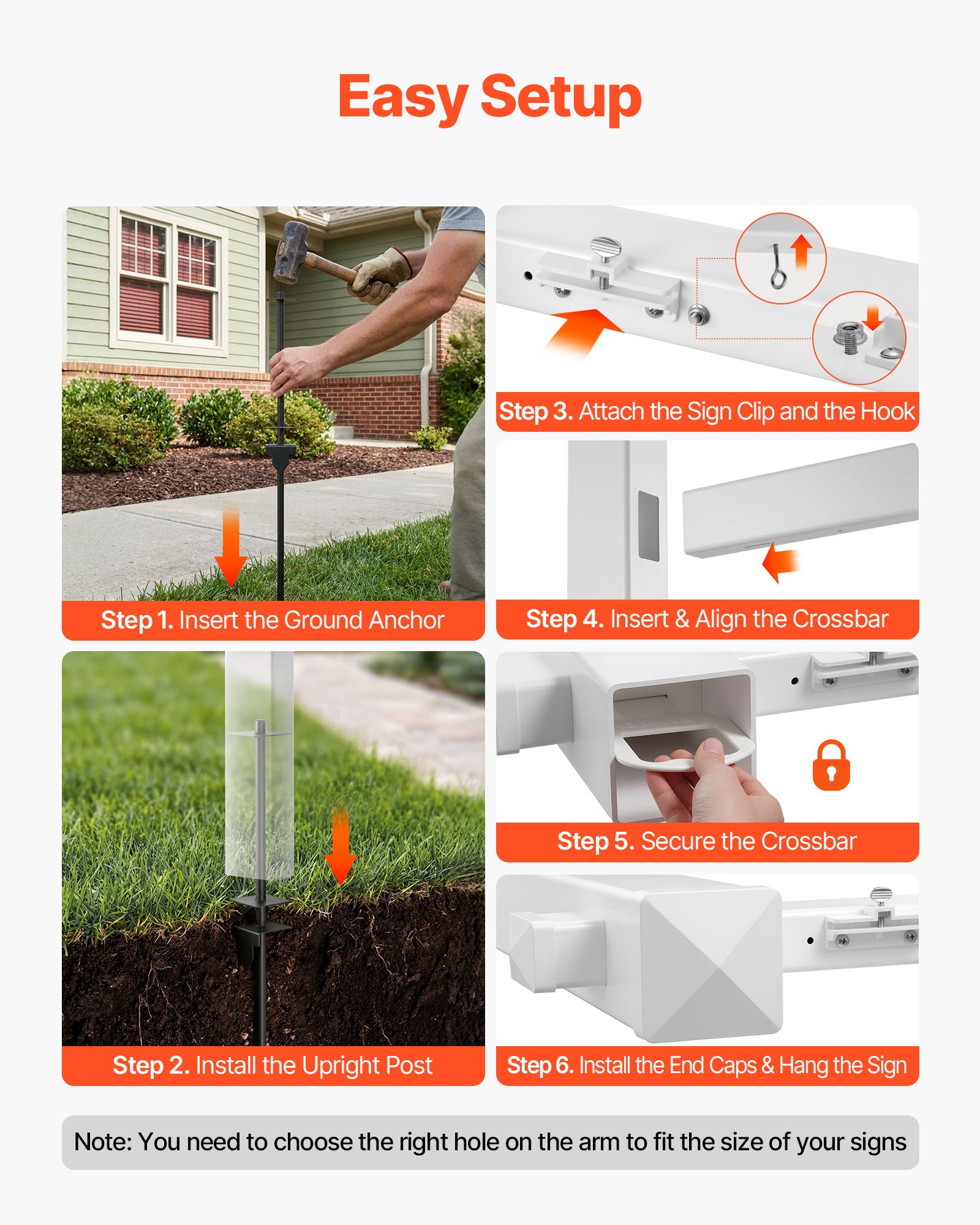 Easy Setup

Step 1. Insert the Ground Anchor

Step 2. Install the Upright Post

Step 3. Attach the Sign Clip and the Hook

Step 4. Insert & Align the Crossbar

Step 5. Secure the Crossbar

Step 6. Install the End Caps & Hang the Sign

Note: You need to choose the right hole on the arm to fit the size of your signs