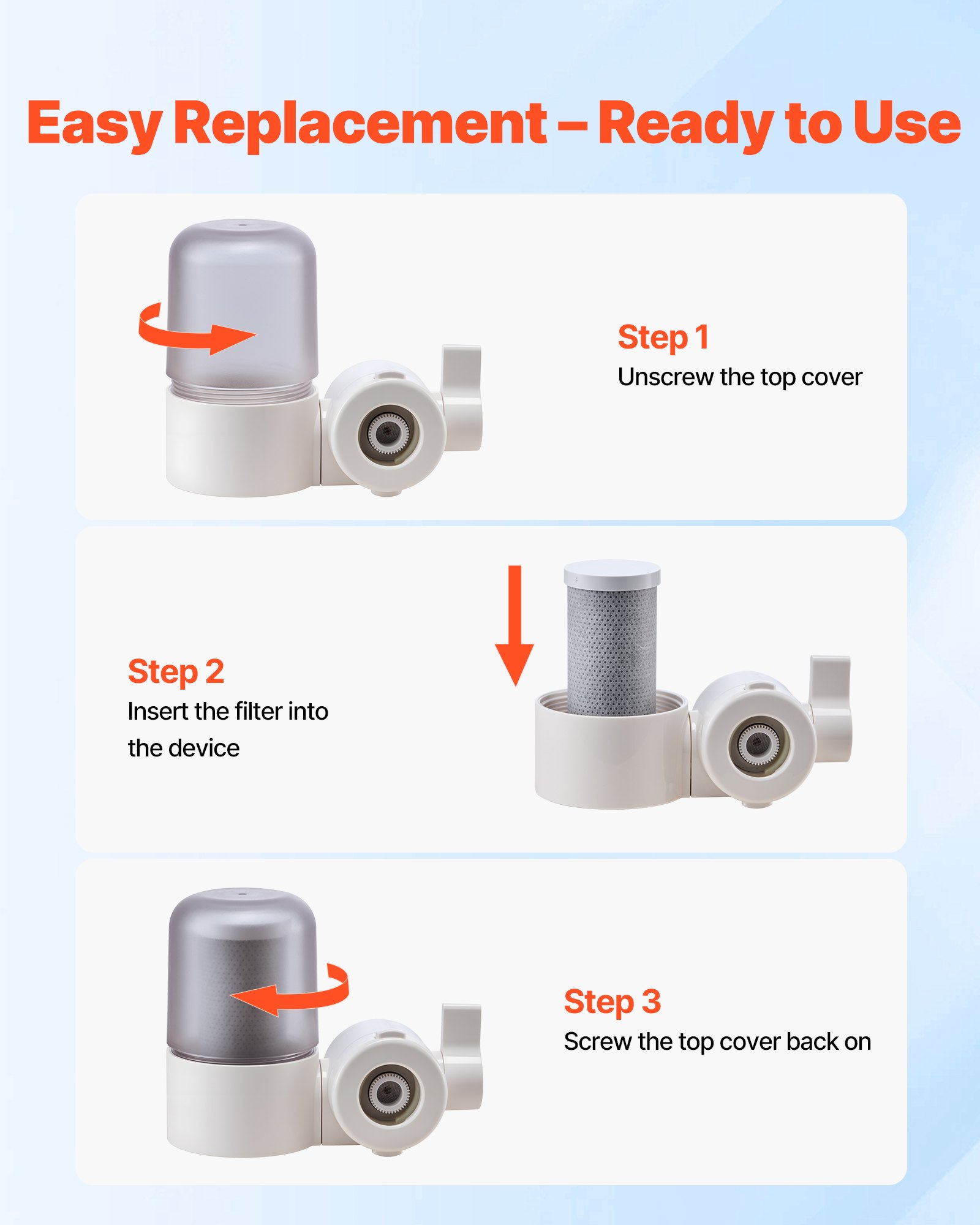 Easy Replacement – Ready to Use

Step 1
Unscrew the top cover

Step 2
Insert the filter into the device

Step 3
Screw the top cover back on