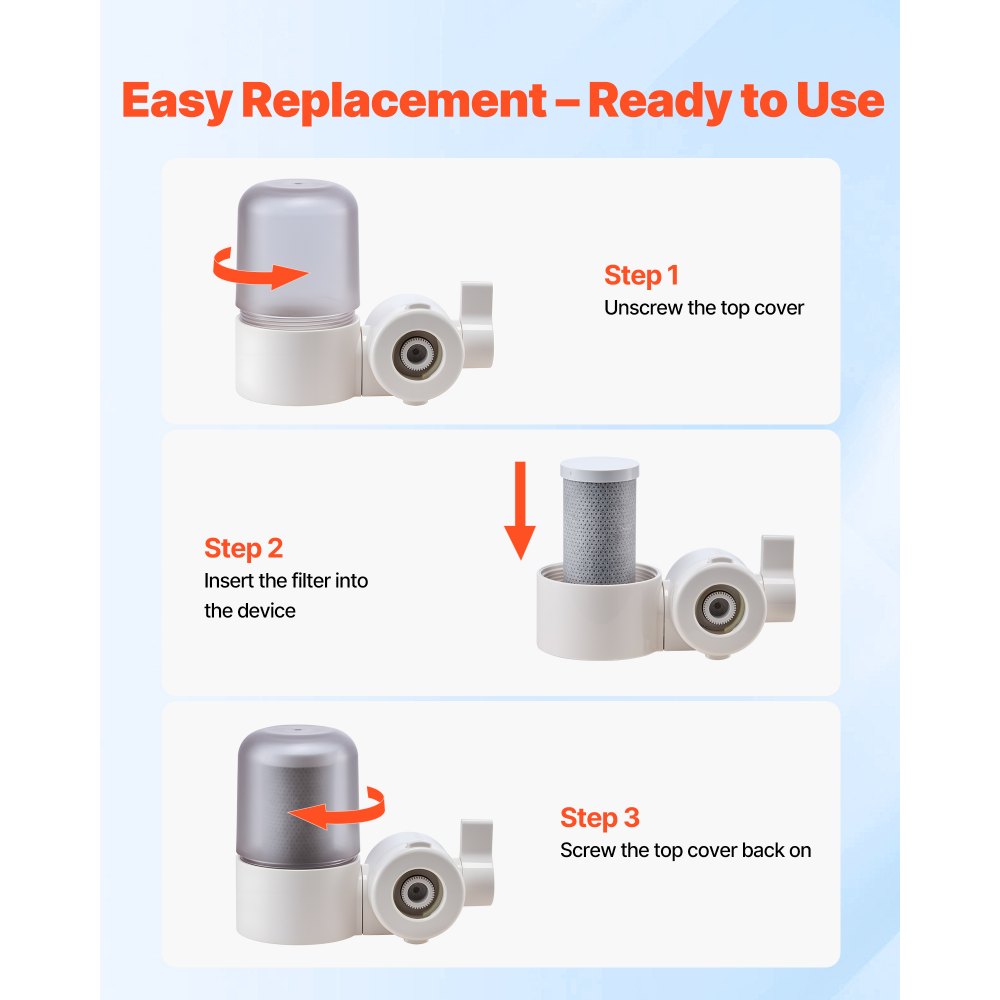 Easy Replacement – Ready to Use

Step 1
Unscrew the top cover

Step 2
Insert the filter into the device

Step 3
Screw the top cover back on