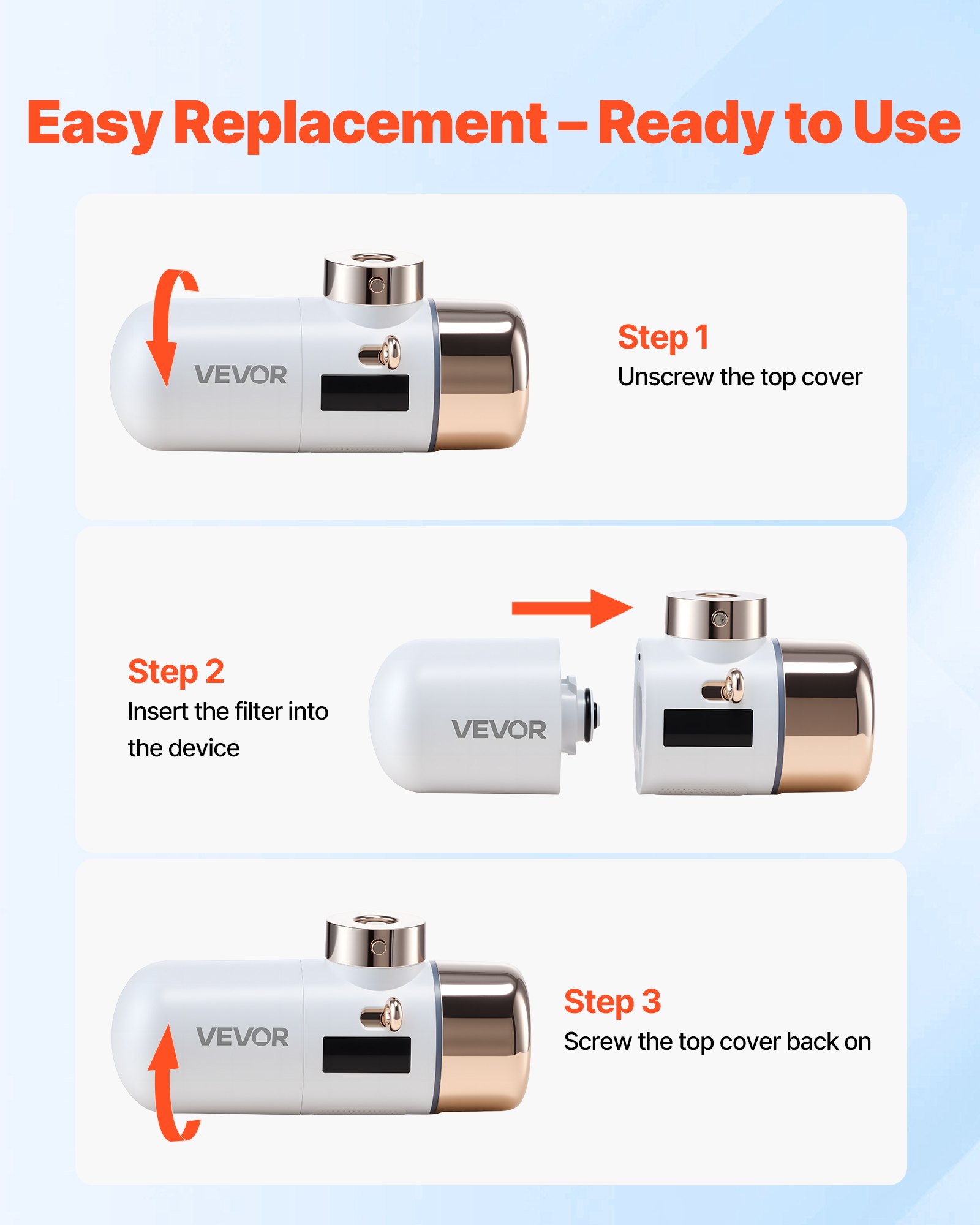 Easy Replacement – Ready to Use

VEVOR

Step 1
Unscrew the top cover

Step 2
Insert the filter into the device

VEVOR

VEVOR

Step 3
Screw the top cover back on