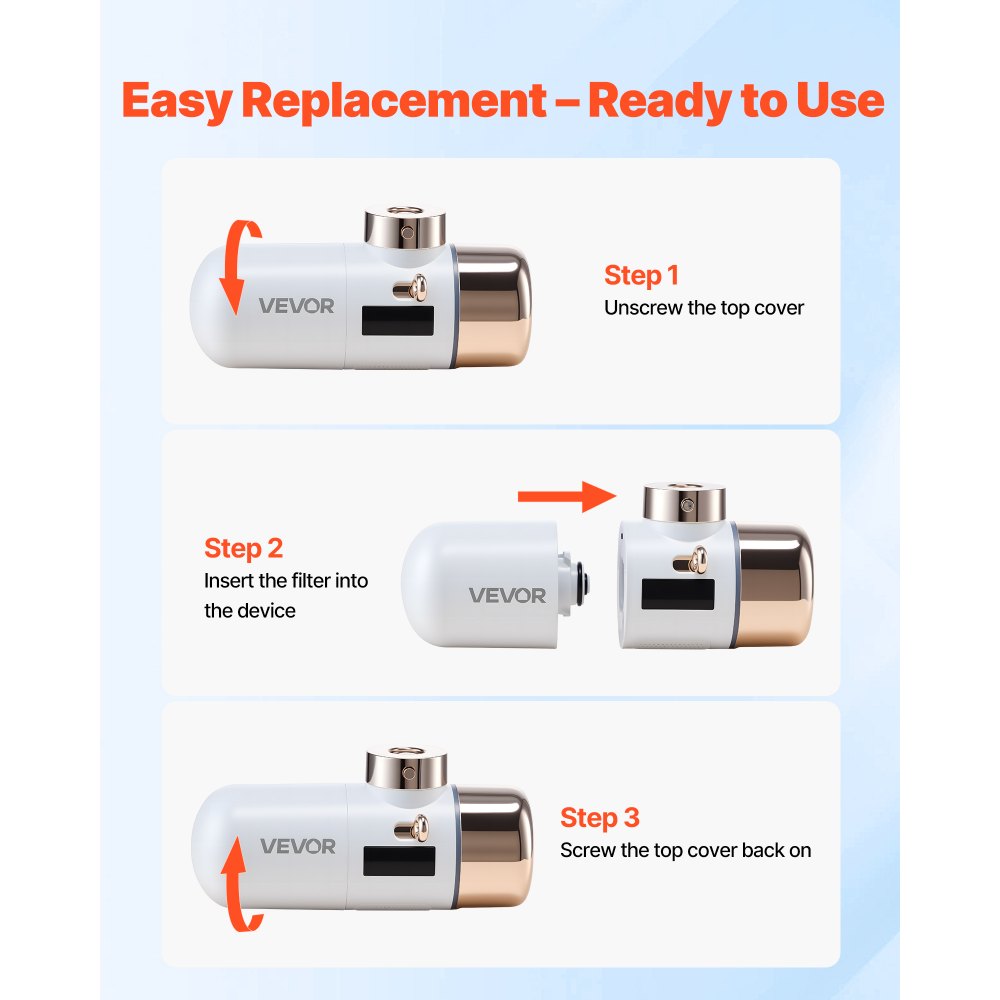 Easy Replacement – Ready to Use

VEVOR

Step 1
Unscrew the top cover

Step 2
Insert the filter into the device

VEVOR

VEVOR

Step 3
Screw the top cover back on