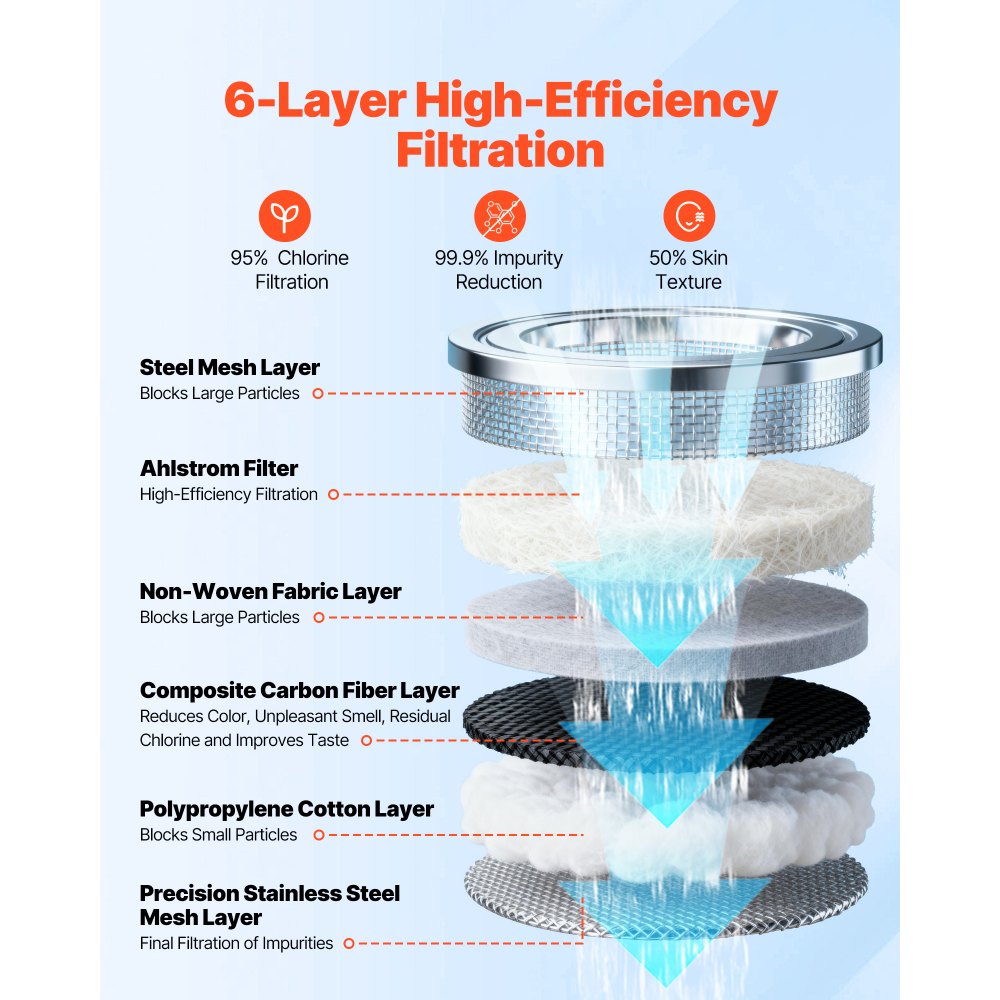 6-Layer High-Efficiency Filtration

95% Chlorine Filtration

99.9% Impurity Reduction

50% Skin Texture

Steel Mesh Layer
Blocks Large Particles

Ahlstrom Filter
High-Efficiency Filtration

Non-Woven Fabric Layer
Blocks Large Particles

Composite Carbon Fiber Layer
Reduces Color, Unpleasant Smell, Residual Chlorine and Improves Taste

Polypropylene Cotton Layer
Blocks Small Particles

Precision Stainless Steel Mesh Layer
Final Filtration of Impurities