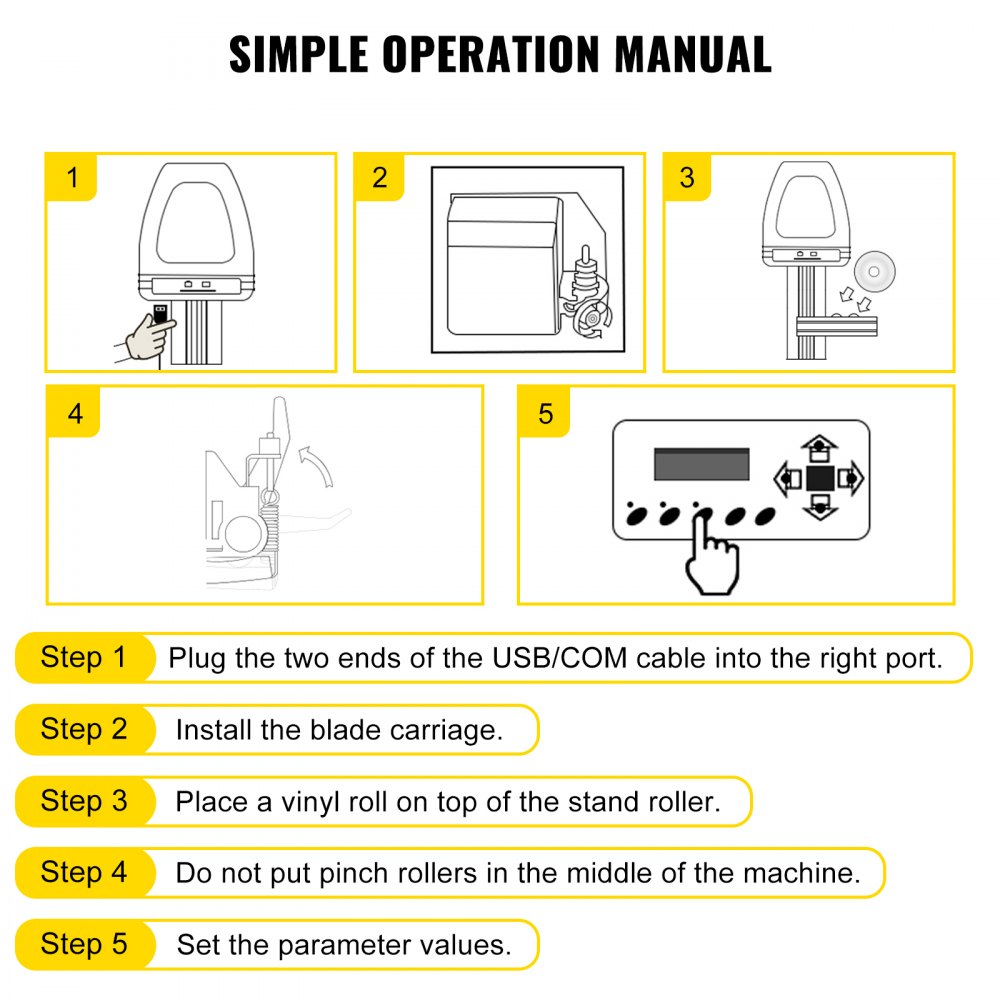 SIMPLE OPERATION MANUAL

1

2

3

4

5

Step 1 Plug the two ends of the USB/COM cable into the right port.

Step 2 Install the blade carriage.

Step 3 Place a vinyl roll on top of the stand roller.

Step 4 Do not put pinch rollers in the middle of the machine.

Step 5 Set the parameter values.