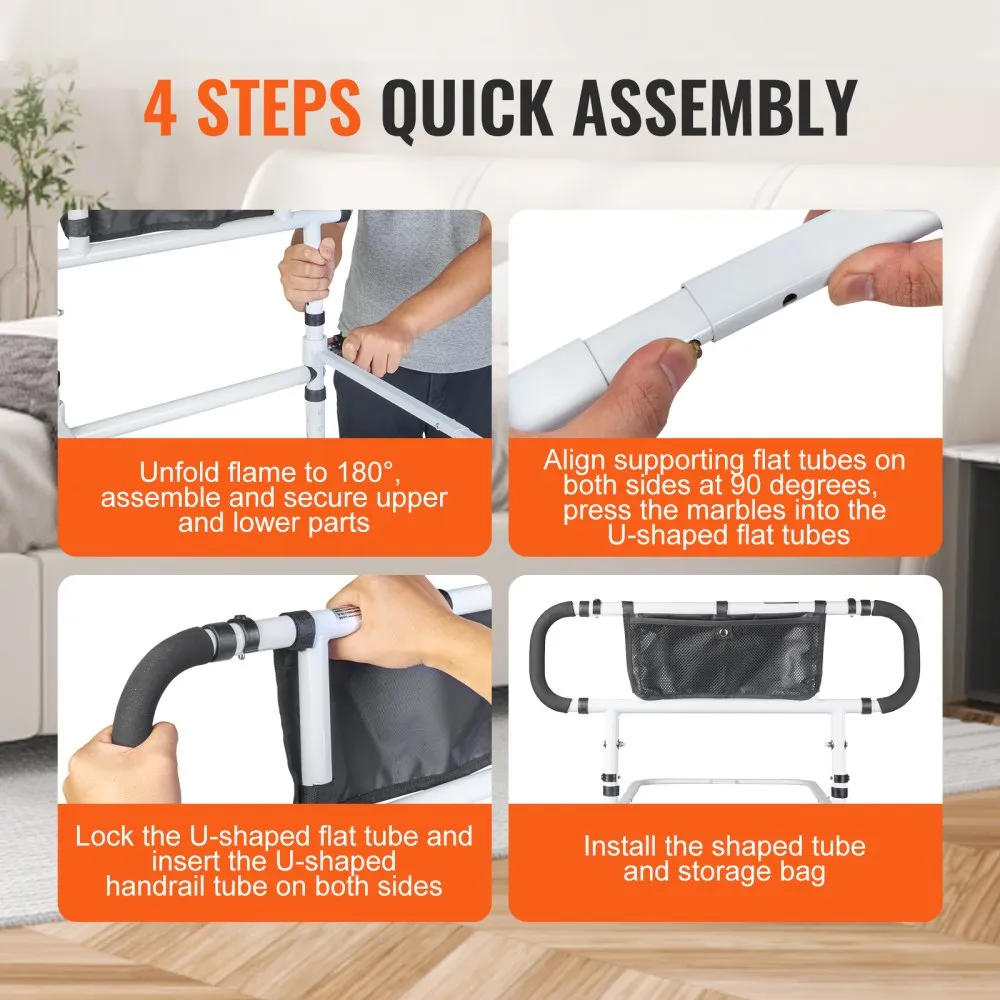 4 STEPS QUICK ASSEMBLY

Unfold flame to 180°, assemble and secure upper and lower parts

Align supporting flat tubes on both sides at 90 degrees, press the marbles into the U-shaped flat tubes

Lock the U-shaped flat tube and insert the U-shaped handrail tube on both sides

Install the shaped tube and storage bag