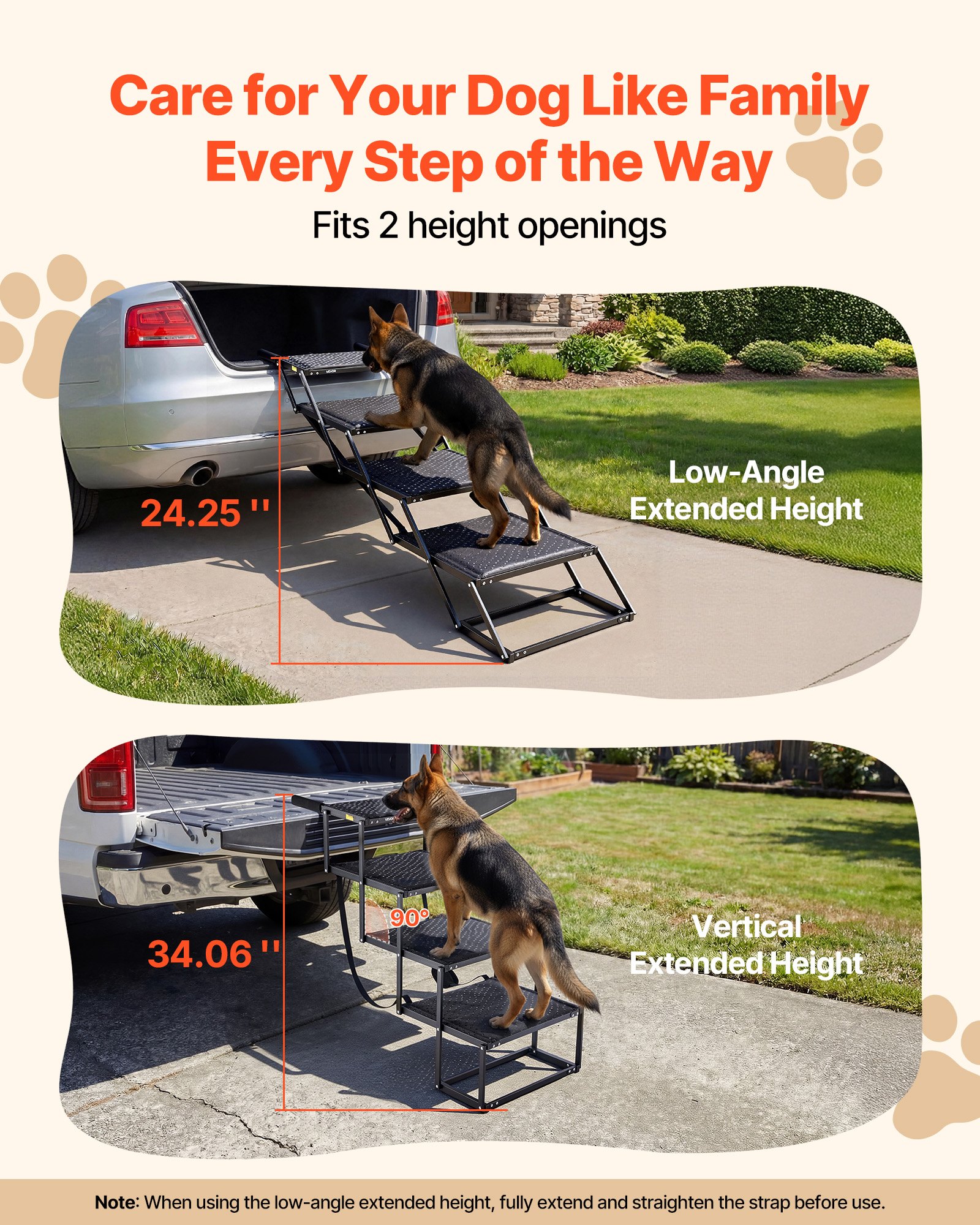 Care for Your Dog Like Family
Every Step of the Way

Fits 2 height openings

VEVOR

24.25 ''

Low-Angle
Extended Height

VEVOR

90°

34.06 ''

Vertical
Extended Height

Note: When using the low-angle extended height, fully extend and straighten the strap before use.