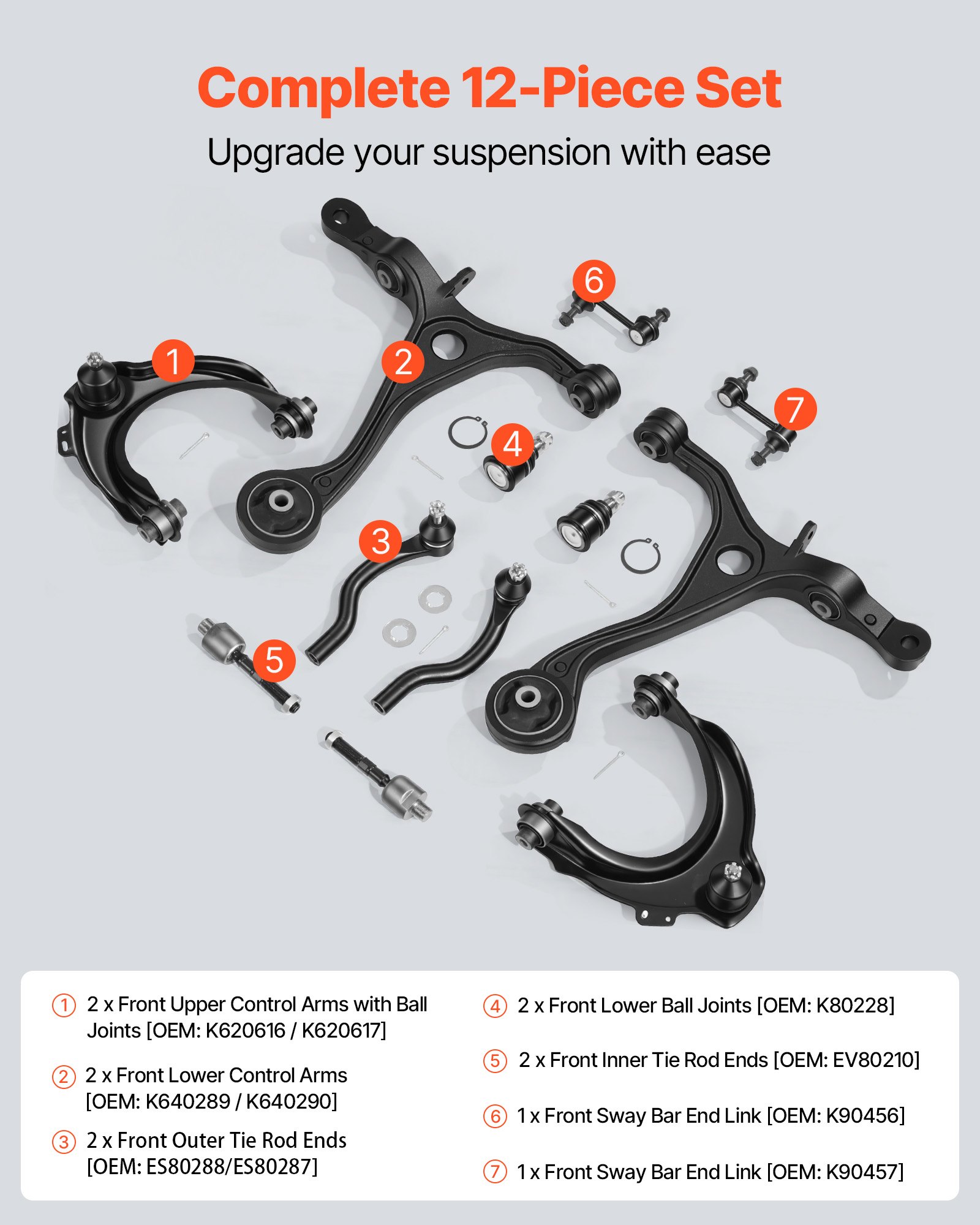 Complete 12-Piece Set

Upgrade your suspension with ease

6

1

2

7

4

3

5

① 2 x Front Upper Control Arms with Ball Joints [OEM: K620616 / K620617]

② 2 x Front Lower Control Arms [OEM: K640289 / K640290]

③ 2 x Front Outer Tie Rod Ends [OEM: ES80288/ES80287]

④ 2 x Front Lower Ball Joints [OEM: K80228]

⑤ 2 x Front Inner Tie Rod Ends [OEM: EV80210]

⑥ 1 x Front Sway Bar End Link [OEM: K90456]

⑦ 1 x Front Sway Bar End Link [OEM: K90457]