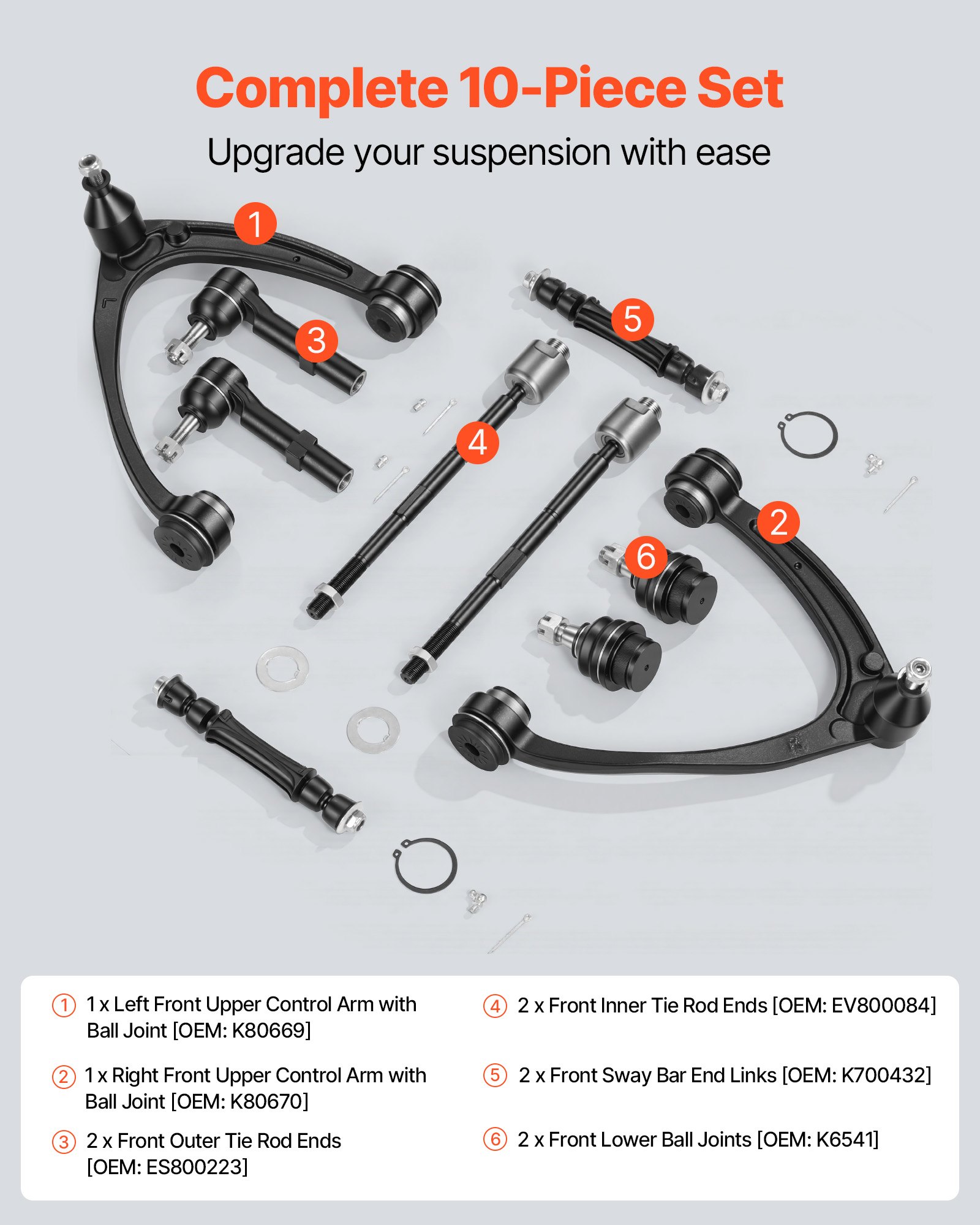 Complete 10-Piece Set

Upgrade your suspension with ease

1

3

5

4

2

6

① 1 x Left Front Upper Control Arm with Ball Joint [OEM: K80669]

② 1 x Right Front Upper Control Arm with Ball Joint [OEM: K80670]

③ 2 x Front Outer Tie Rod Ends [OEM: ES800223]

④ 2 x Front Inner Tie Rod Ends [OEM: EV800084]

⑤ 2 x Front Sway Bar End Links [OEM: K700432]

⑥ 2 x Front Lower Ball Joints [OEM: K6541]