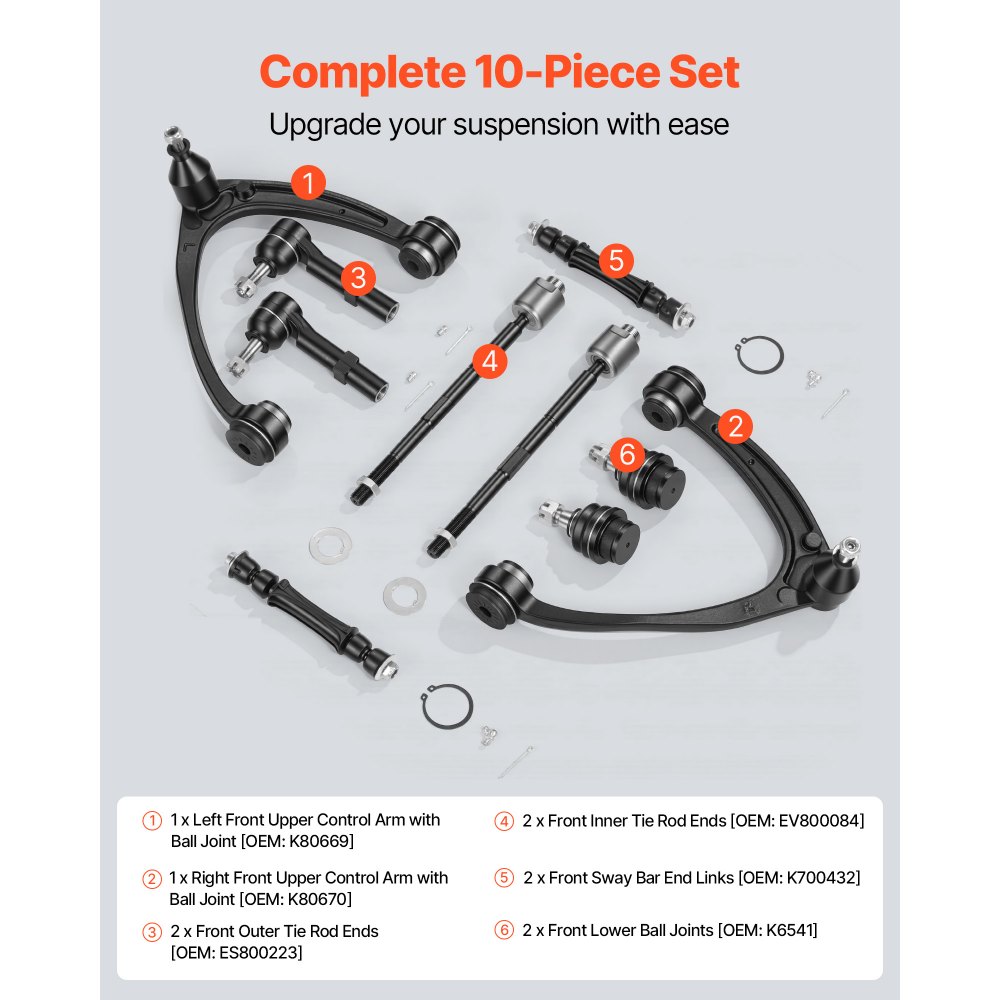 Complete 10-Piece Set

Upgrade your suspension with ease

1

3

5

4

2

6

① 1 x Left Front Upper Control Arm with Ball Joint [OEM: K80669]

② 1 x Right Front Upper Control Arm with Ball Joint [OEM: K80670]

③ 2 x Front Outer Tie Rod Ends [OEM: ES800223]

④ 2 x Front Inner Tie Rod Ends [OEM: EV800084]

⑤ 2 x Front Sway Bar End Links [OEM: K700432]

⑥ 2 x Front Lower Ball Joints [OEM: K6541]