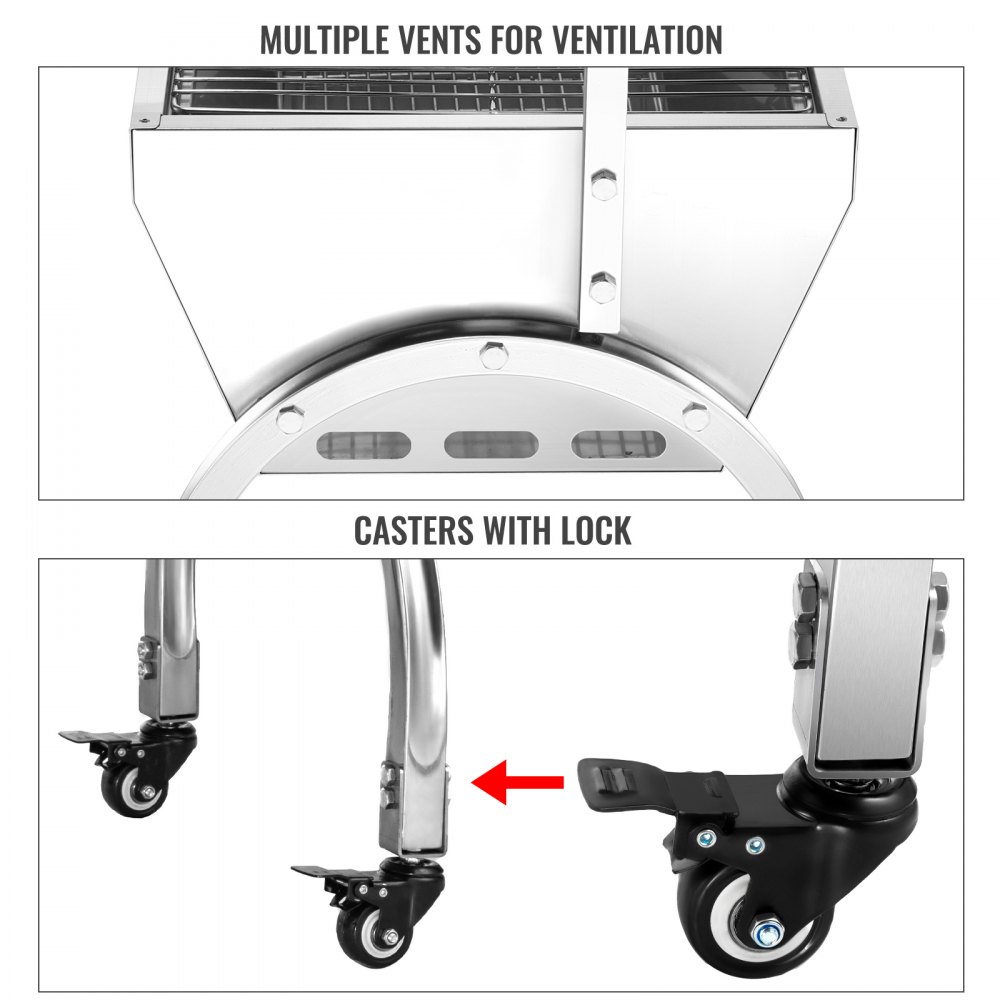 MULTIPLE VENTS FOR VENTILATION

CASTERS WITH LOCK