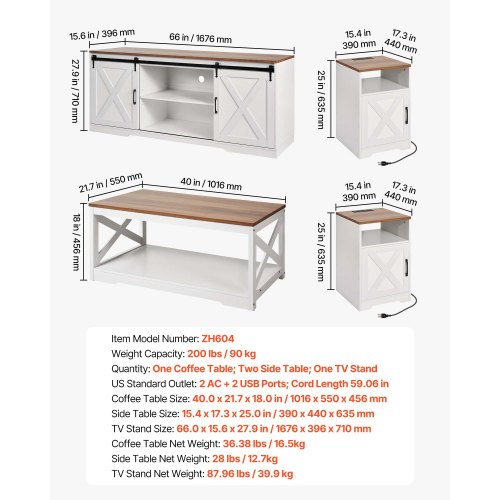 15.6 in / 396 mm
66 in / 1676 mm
27.9 in / 710 mm

15.4 in
390 mm
17.3 in
440 mm
25 in / 635 mm

21.7 in / 550 mm
40 in / 1016 mm
18 in / 456 mm

15.4 in
390 mm
17.3 in
440 mm
25 in / 635 mm

Item Model Number: ZH604
Weight Capacity: 200 lbs / 90 kg
Quantity: One Coffee Table; Two Side Table; One TV Stand
US Standard Outlet: 2 AC + 2 USB Ports; Cord Length 59.06 in
Coffee Table Size: 40.0 x 21.7 x 18.0 in / 1016 x 550 x 456 mm
Side Table Size: 15.4 x 17.3 x 25.0 in / 390 x 440 x 635 mm
TV Stand Size: 66.0 x 15.6 x 27.9 in / 1676 x 396 x 710 mm
Coffee Table Net Weight: 36.38 lbs / 16.5kg
Side Table Net Weight: 28 lbs / 12.7kg
TV Stand Net Weight: 87.96 lbs / 39.9 kg