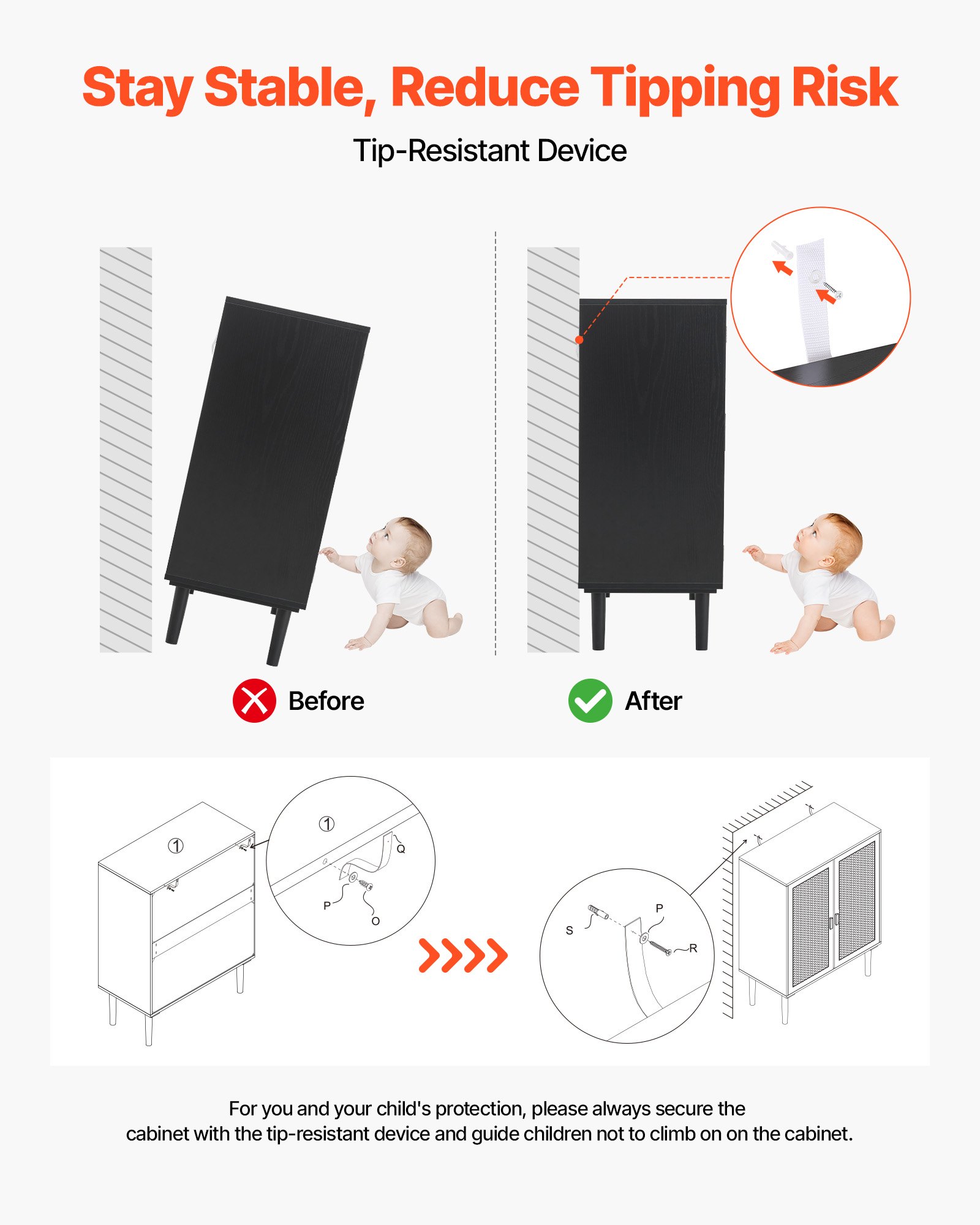 Stay Stable, Reduce Tipping Risk

Tip-Resistant Device

Before

After

①

①

Q

P

O

S

P

R

For you and your child's protection, please always secure the cabinet with the tip-resistant device and guide children not to climb on on the cabinet.