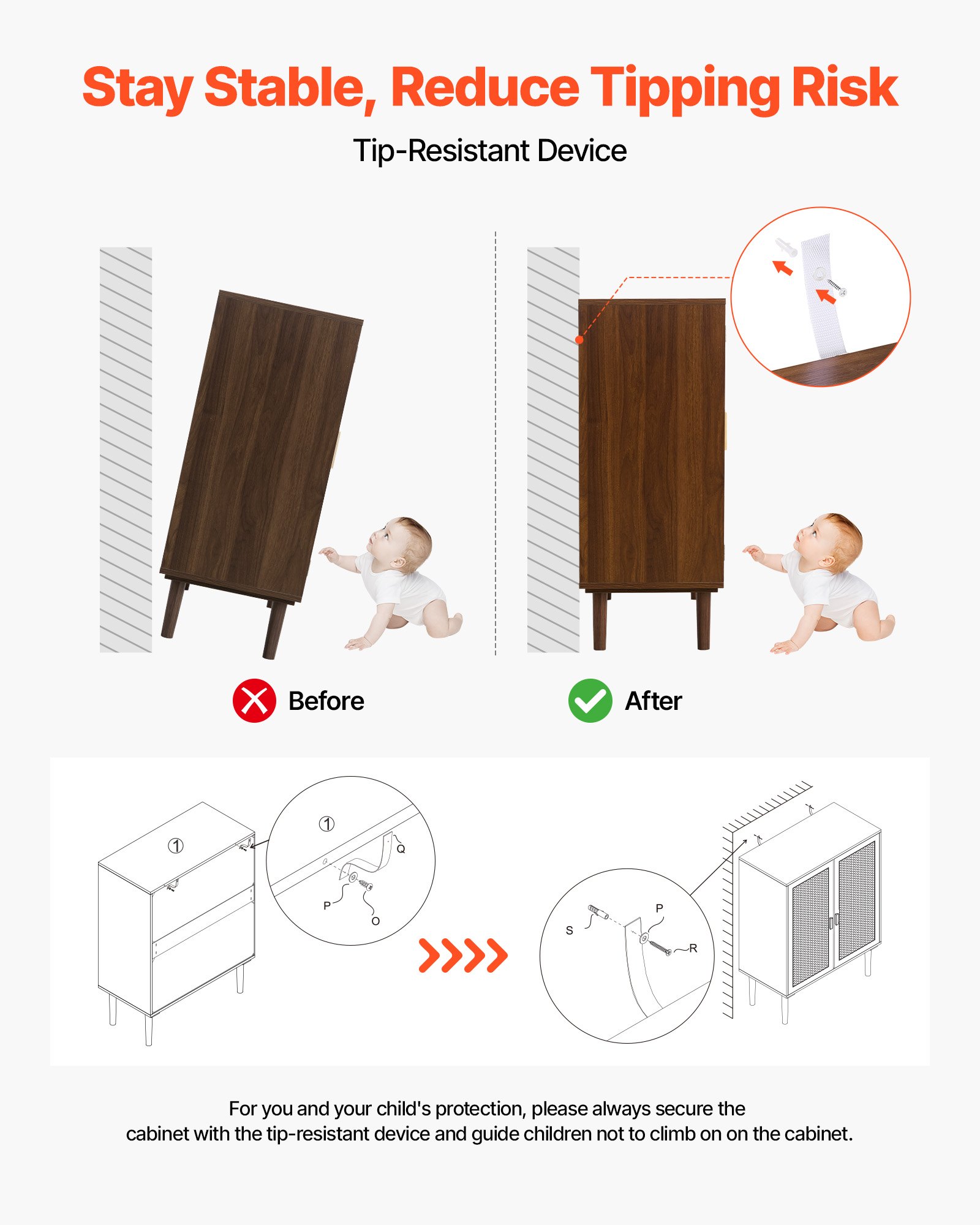 Stay Stable, Reduce Tipping Risk

Tip-Resistant Device

Before

After

①

①

Q

P

O

S

P

R

For you and your child's protection, please always secure the cabinet with the tip-resistant device and guide children not to climb on on the cabinet.