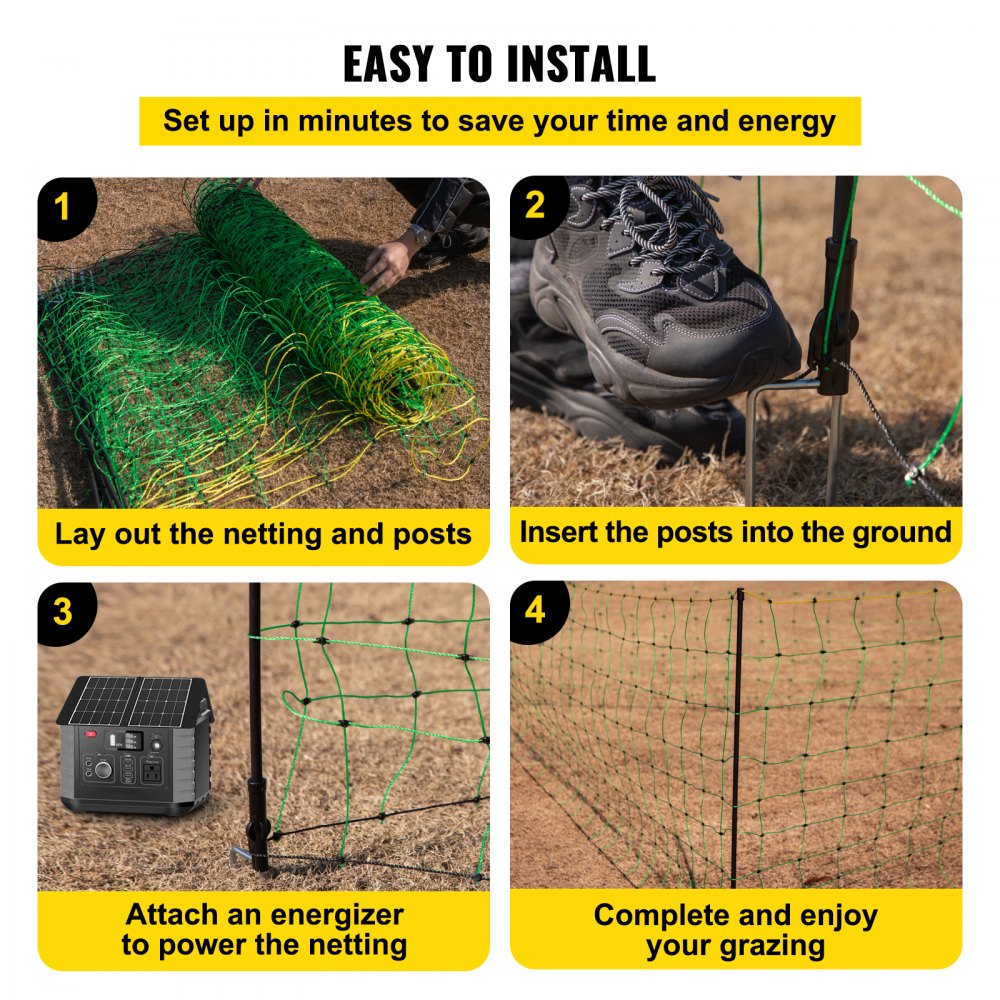 EASY TO INSTALL

Set up in minutes to save your time and energy

1

Lay out the netting and posts

2

Insert the posts into the ground

3

Attach an energizer to power the netting

4

Complete and enjoy your grazing