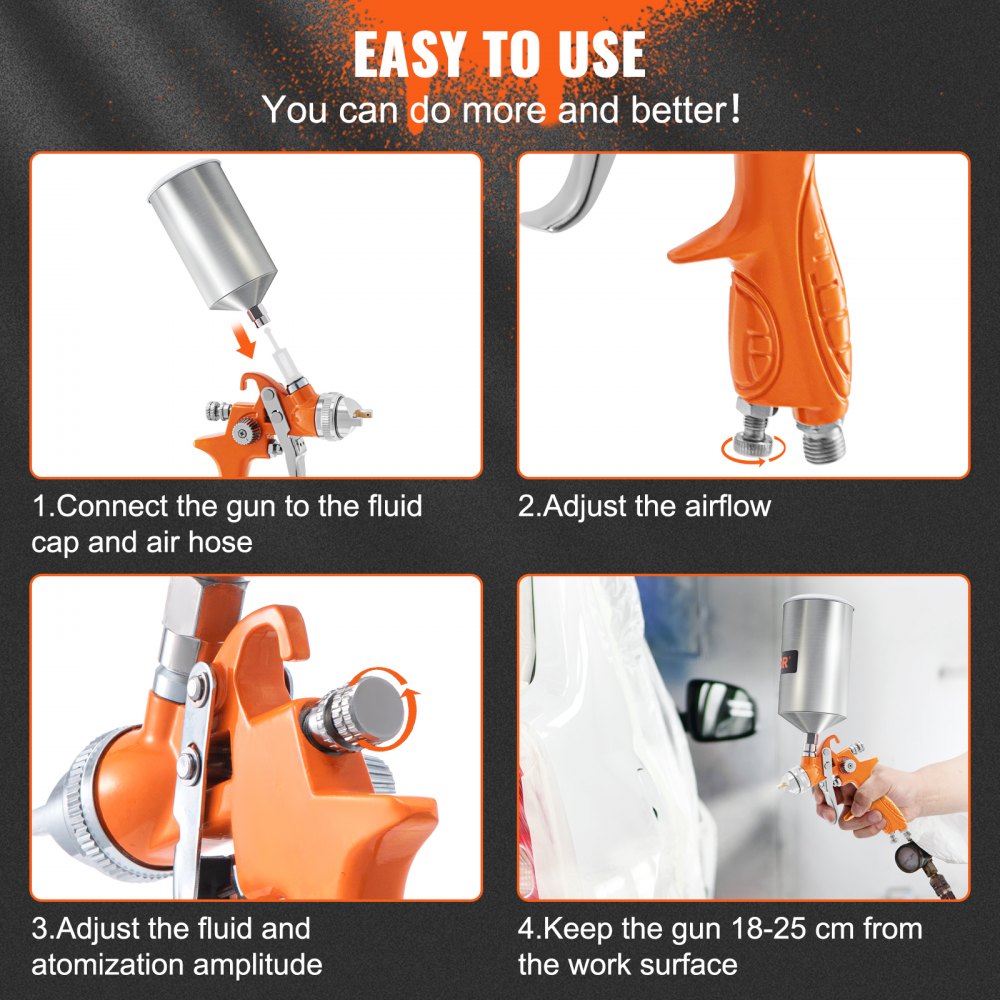 EASY TO USE
You can do more and better!

1.Connect the gun to the fluid cap and air hose

2.Adjust the airflow

3.Adjust the fluid and atomization amplitude

4.Keep the gun 18-25 cm from the work surface