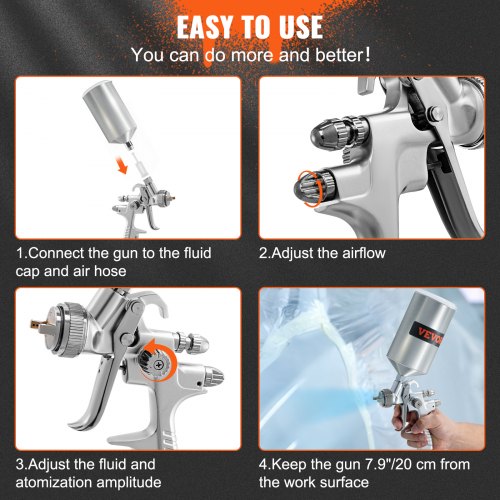 EASY TO USE
You can do more and better!

1.Connect the gun to the fluid cap and air hose

2.Adjust the airflow

3.Adjust the fluid and atomization amplitude

VEVOR

4.Keep the gun 7.9"/20 cm from the work surface