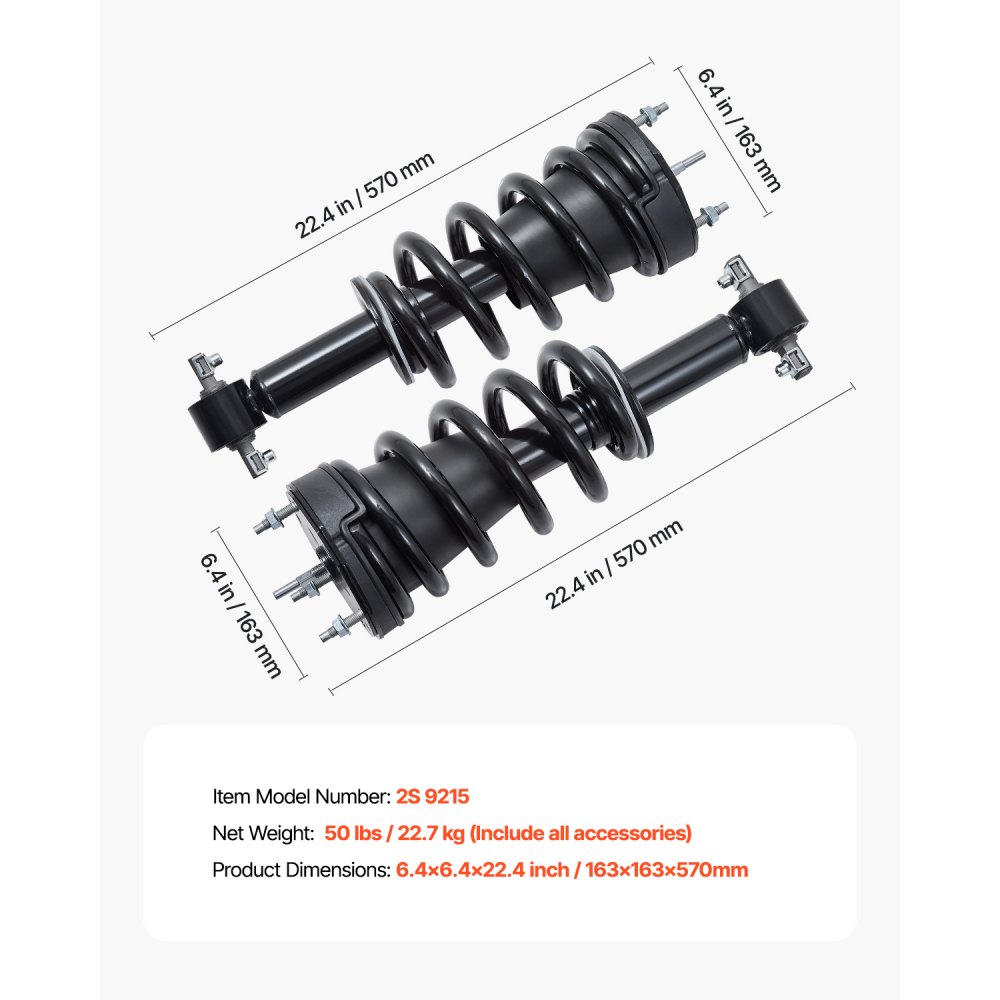 22.4 in / 570 mm

6.4 in / 163 mm

6.4 in / 163 mm

22.4 in / 570 mm

Item Model Number: 2S 9215

Net Weight: 50 lbs / 22.7 kg (Include all accessories)

Product Dimensions: 6.4×6.4×22.4 inch / 163×163×570mm