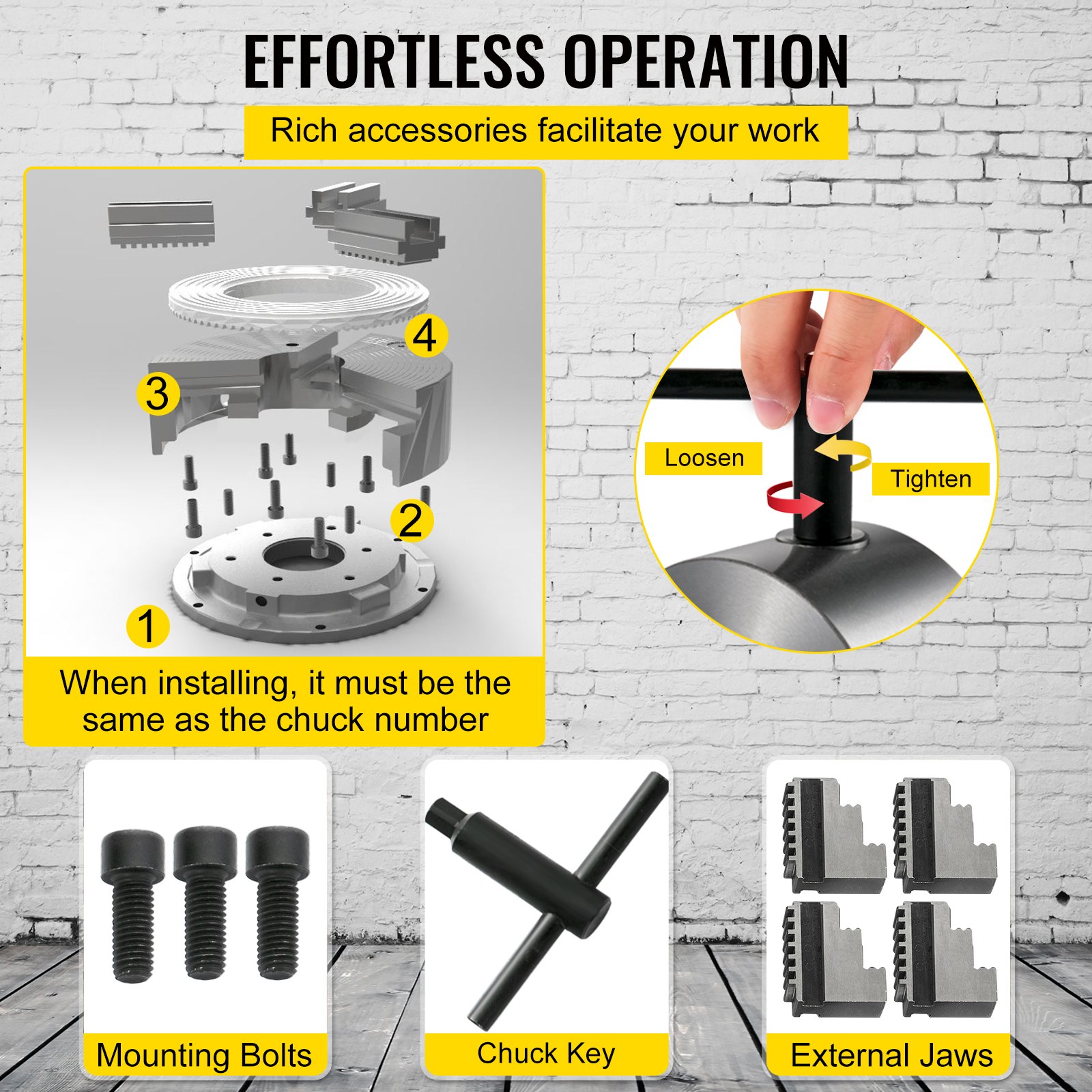 EFFORTLESS OPERATION

Rich accessories facilitate your work

4

3

2

1

When installing, it must be the same as the chuck number

Loosen

Tighten

Mounting Bolts

Chuck Key

External Jaws