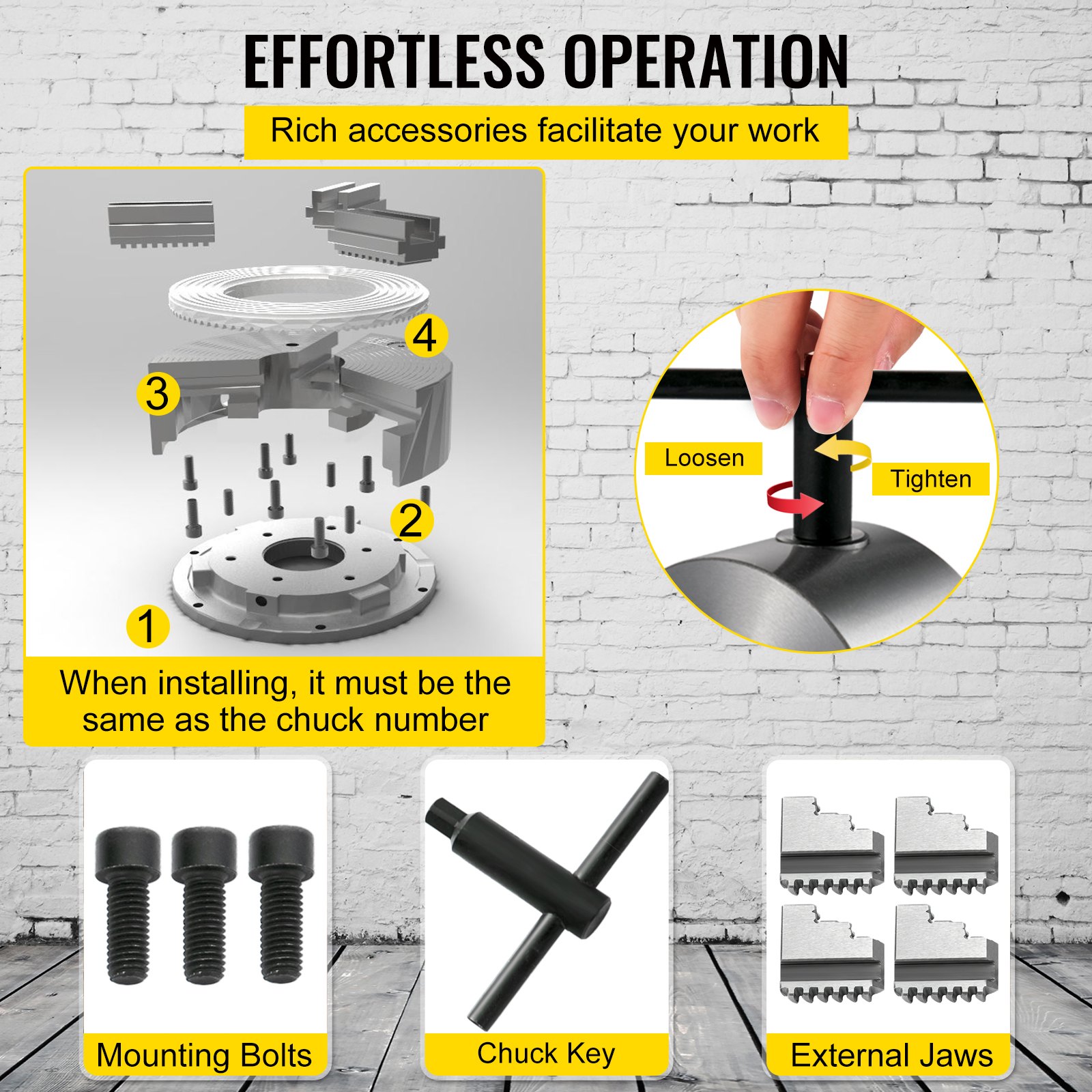 EFFORTLESS OPERATION

Rich accessories facilitate your work

4

3

2

1

When installing, it must be the same as the chuck number

Loosen

Tighten

Mounting Bolts

Chuck Key

External Jaws