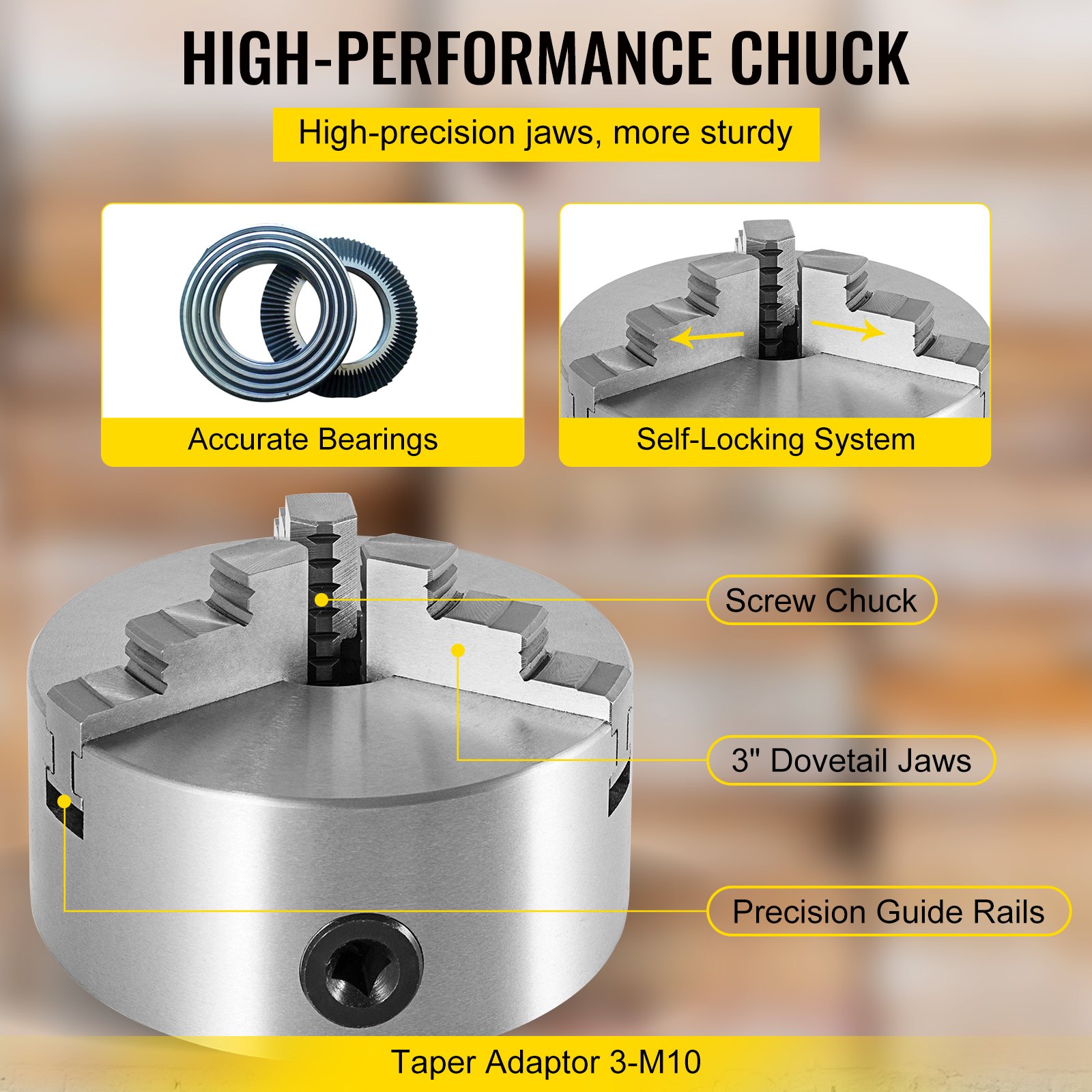 HIGH-PERFORMANCE CHUCK

High-precision jaws, more sturdy

Accurate Bearings

Self-Locking System

Screw Chuck

3" Dovetail Jaws

Precision Guide Rails

Taper Adaptor 3-M10