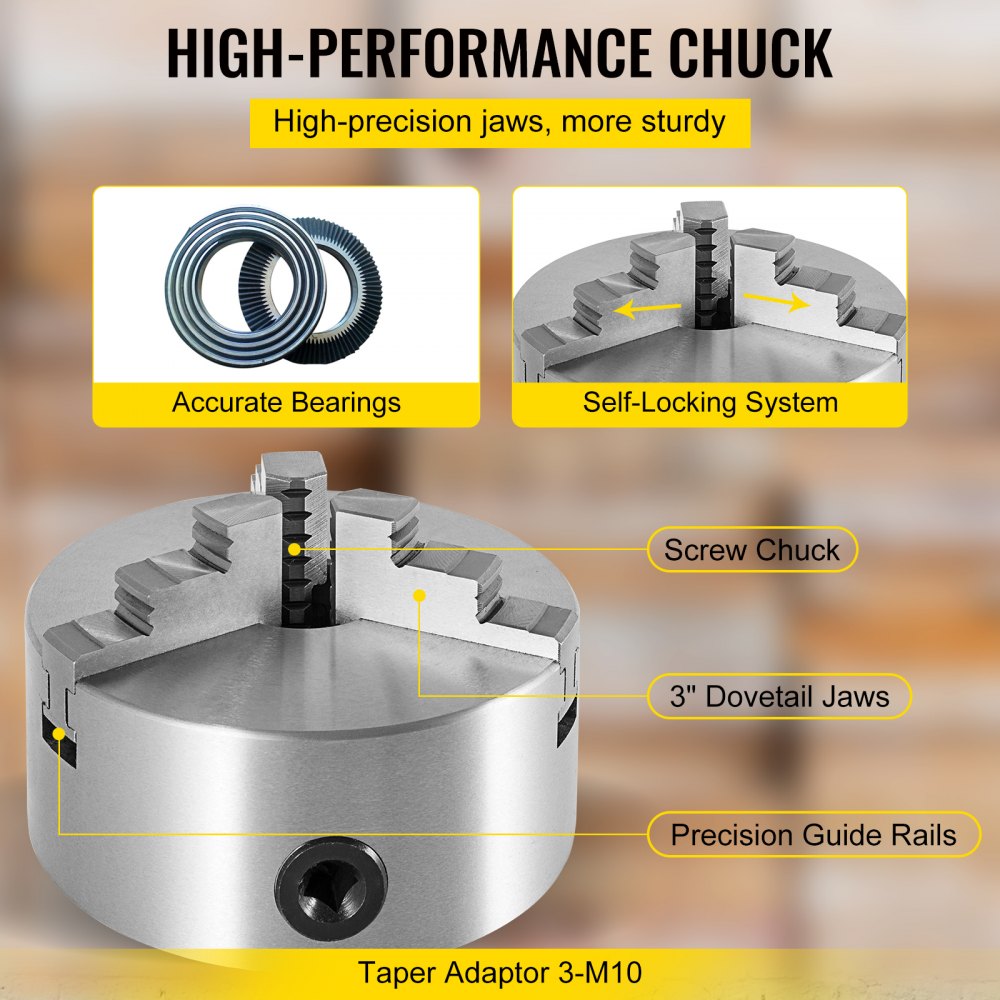 HIGH-PERFORMANCE CHUCK

High-precision jaws, more sturdy

Accurate Bearings

Self-Locking System

Screw Chuck

3" Dovetail Jaws

Precision Guide Rails

Taper Adaptor 3-M10