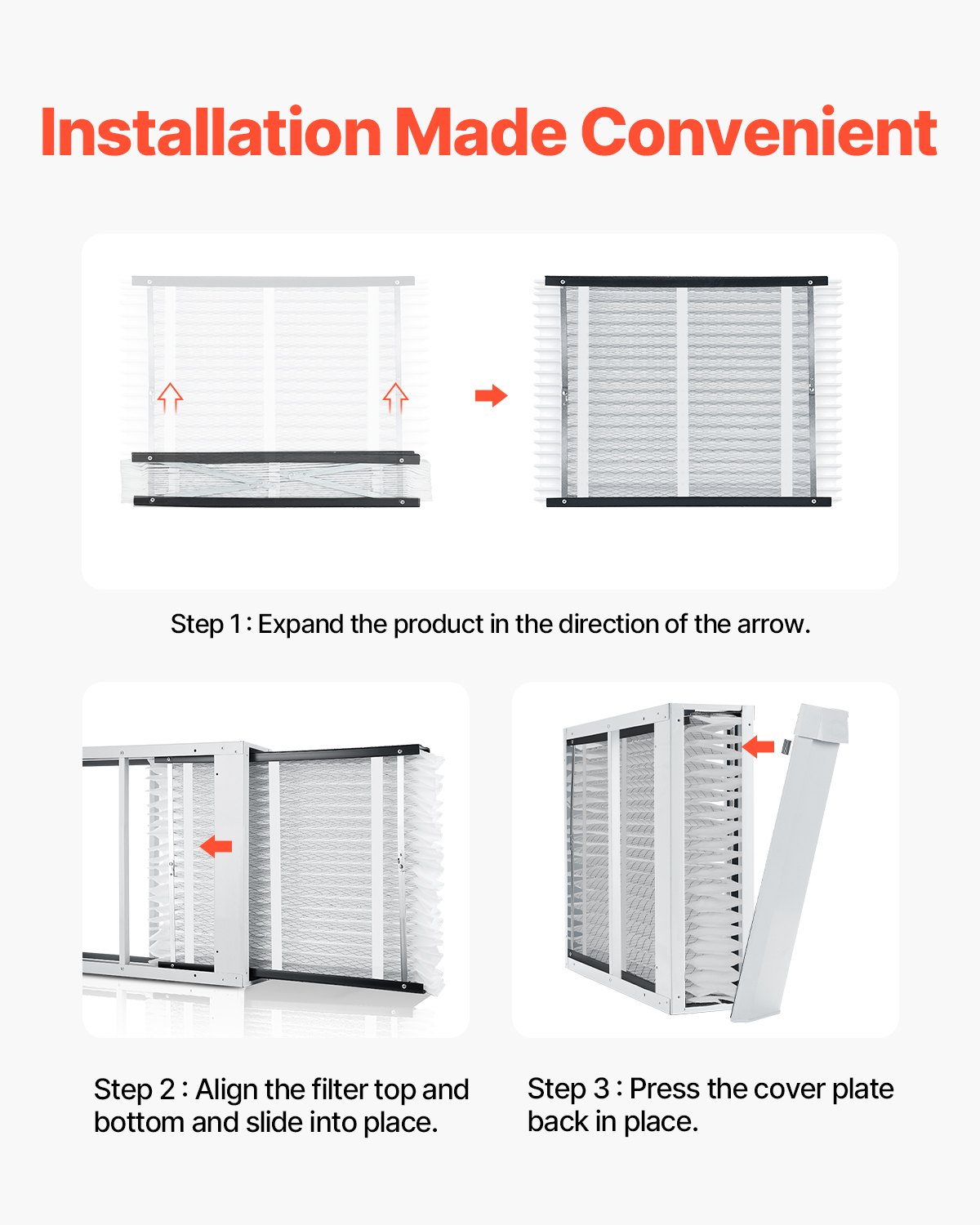 Installation Made Convenient

Step 1 : Expand the product in the direction of the arrow.

Step 2 : Align the filter top and bottom and slide into place.

Step 3 : Press the cover plate back in place.