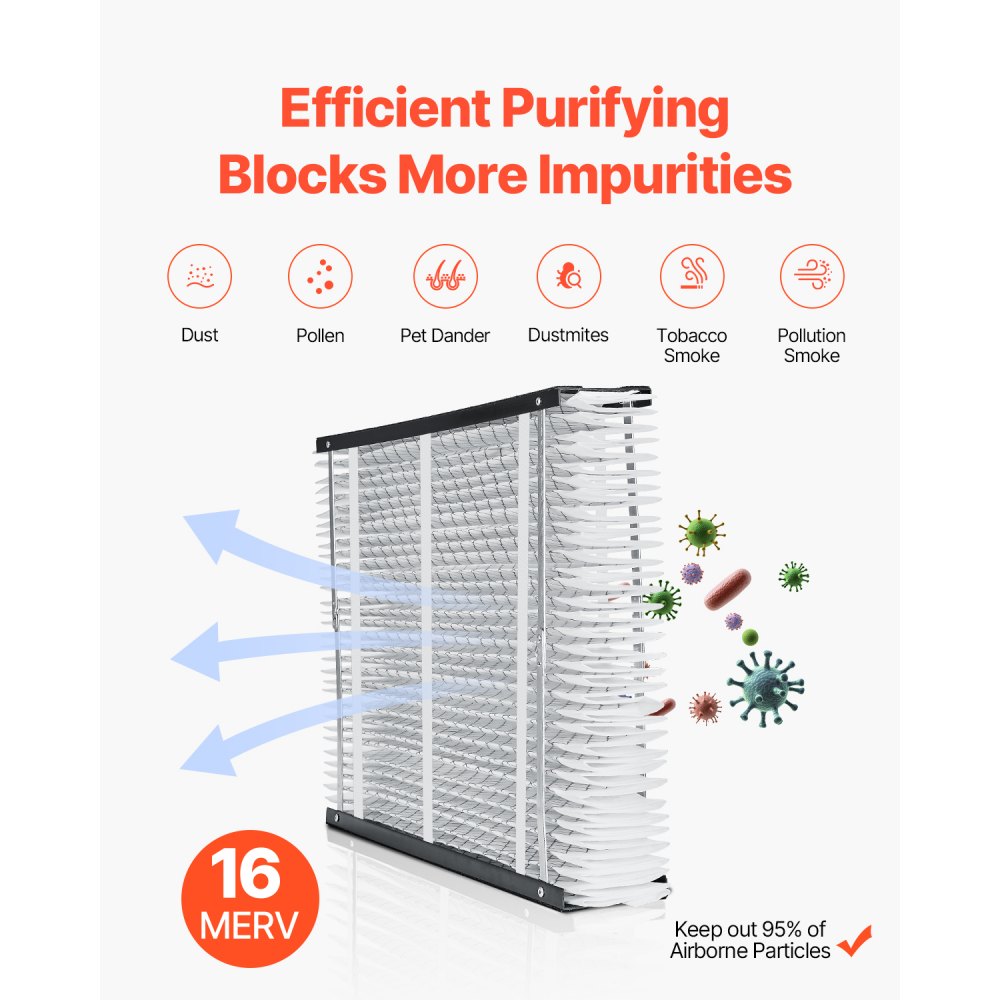 Efficient Purifying
Blocks More Impurities

Dust

Pollen

Pet Dander

Dustmites

Tobacco Smoke

Pollution Smoke

16
MERV

Keep out 95% of Airborne Particles