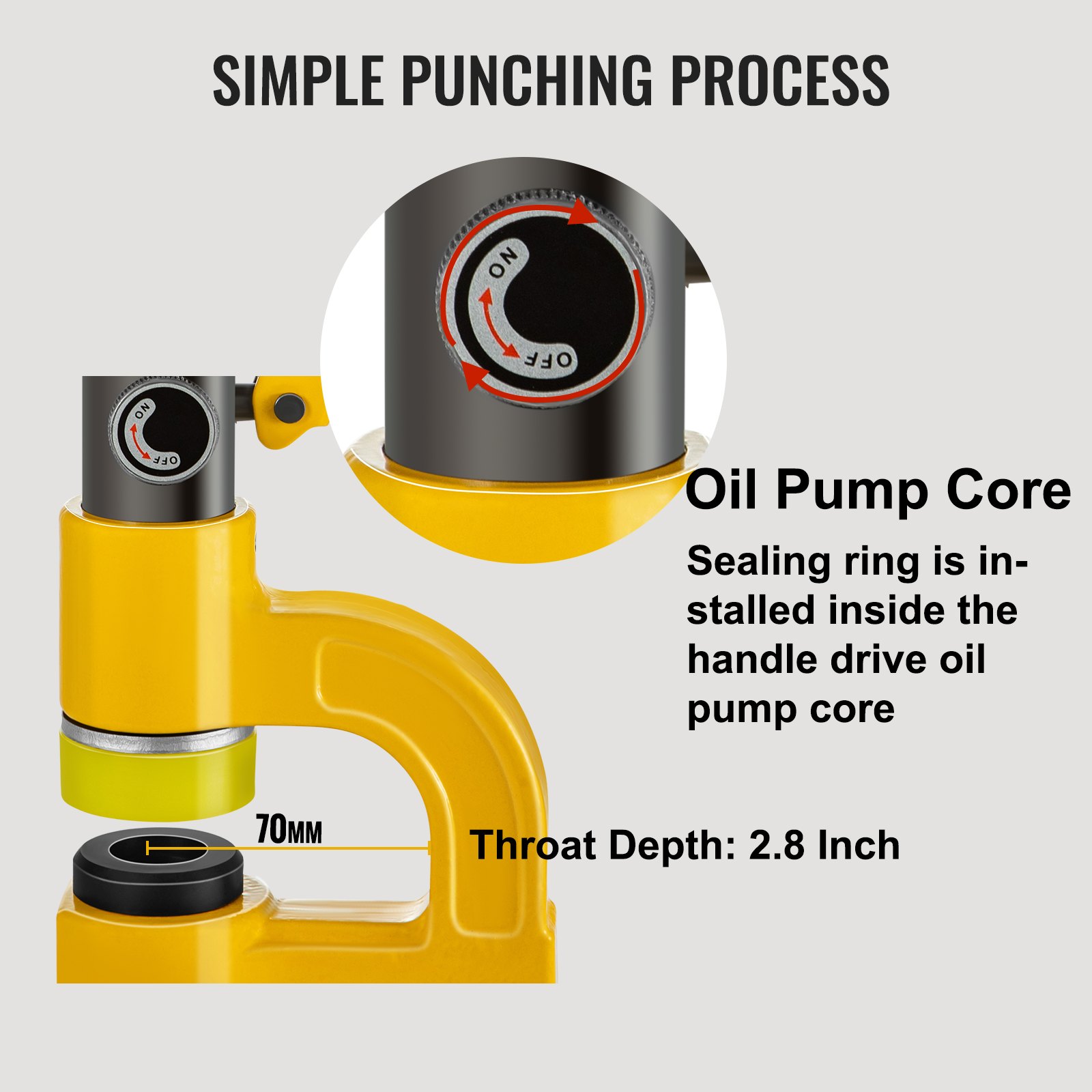 SIMPLE PUNCHING PROCESS

ON
OFF

ON
OFF

Oil Pump Core

Sealing ring is installed inside the handle drive oil pump core

70MM

Throat Depth: 2.8 Inch