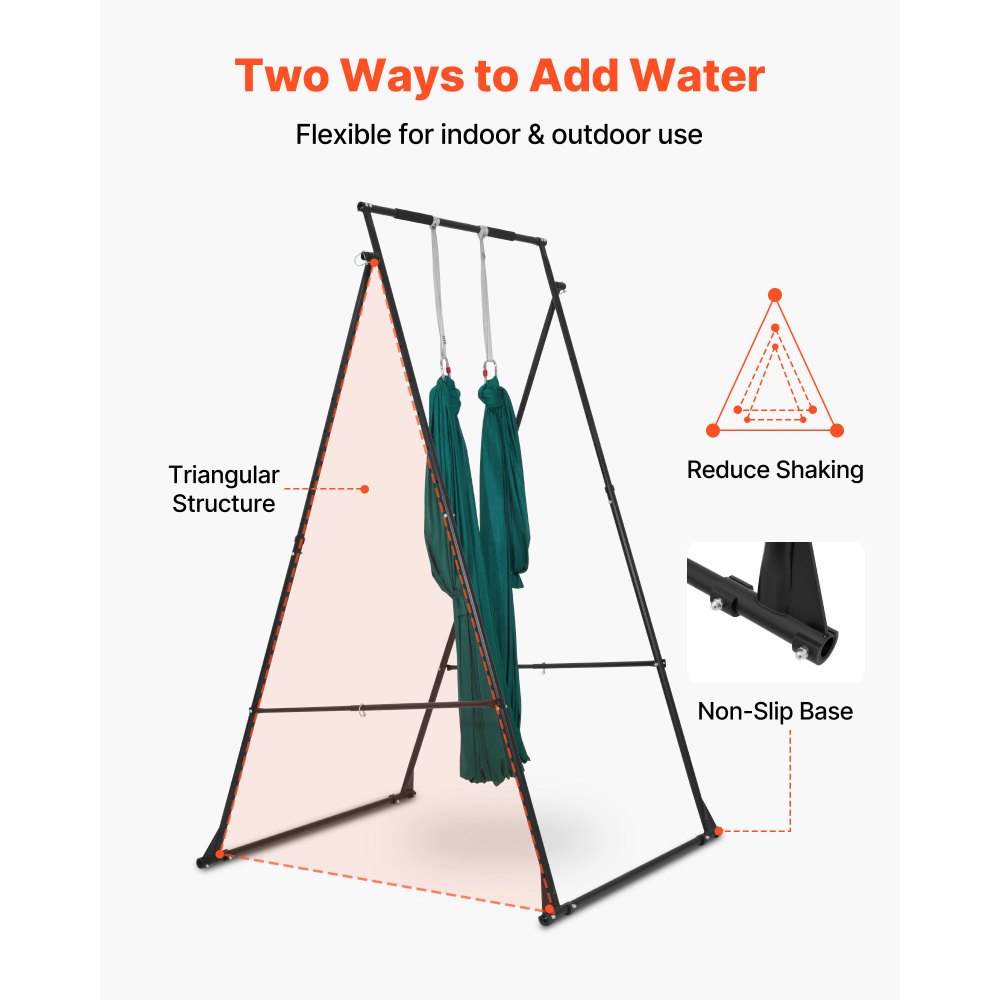 Two Ways to Add Water

Flexible for indoor & outdoor use

Triangular Structure

Reduce Shaking

Non-Slip Base