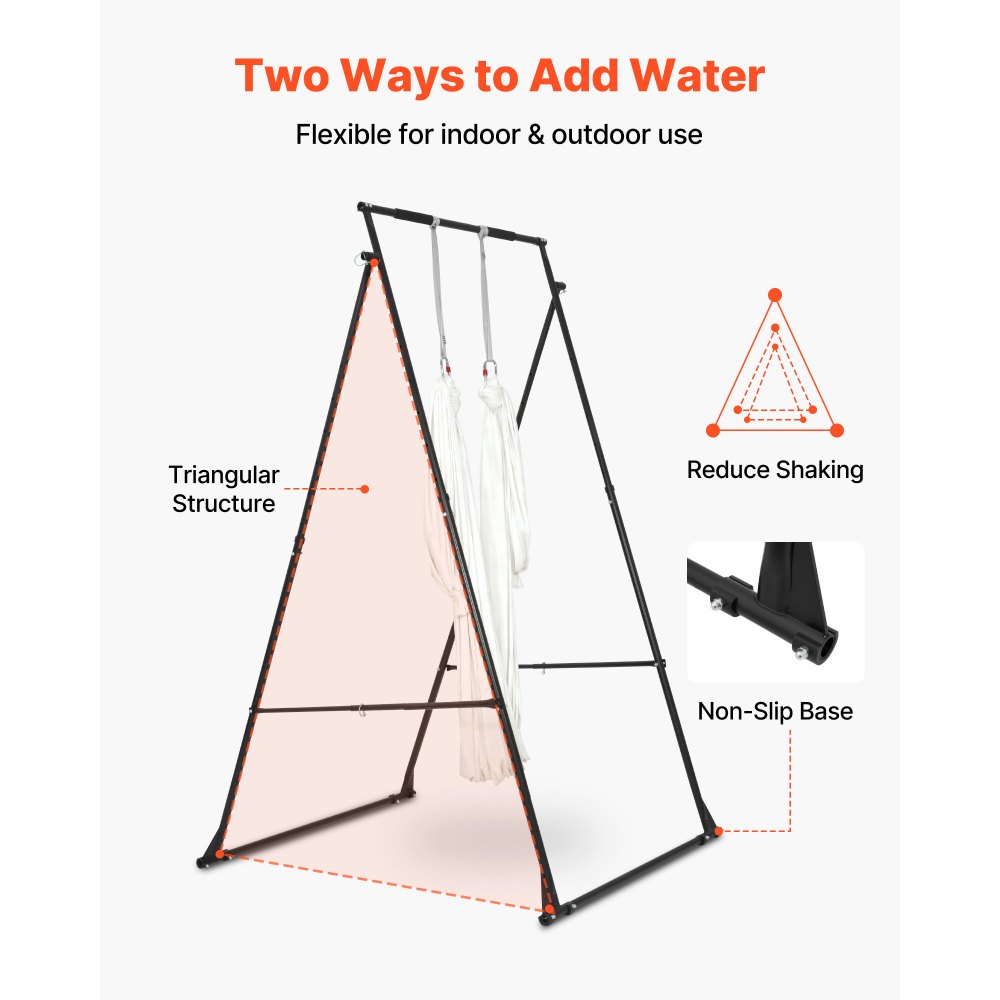 Two Ways to Add Water

Flexible for indoor & outdoor use

Triangular Structure

Reduce Shaking

Non-Slip Base