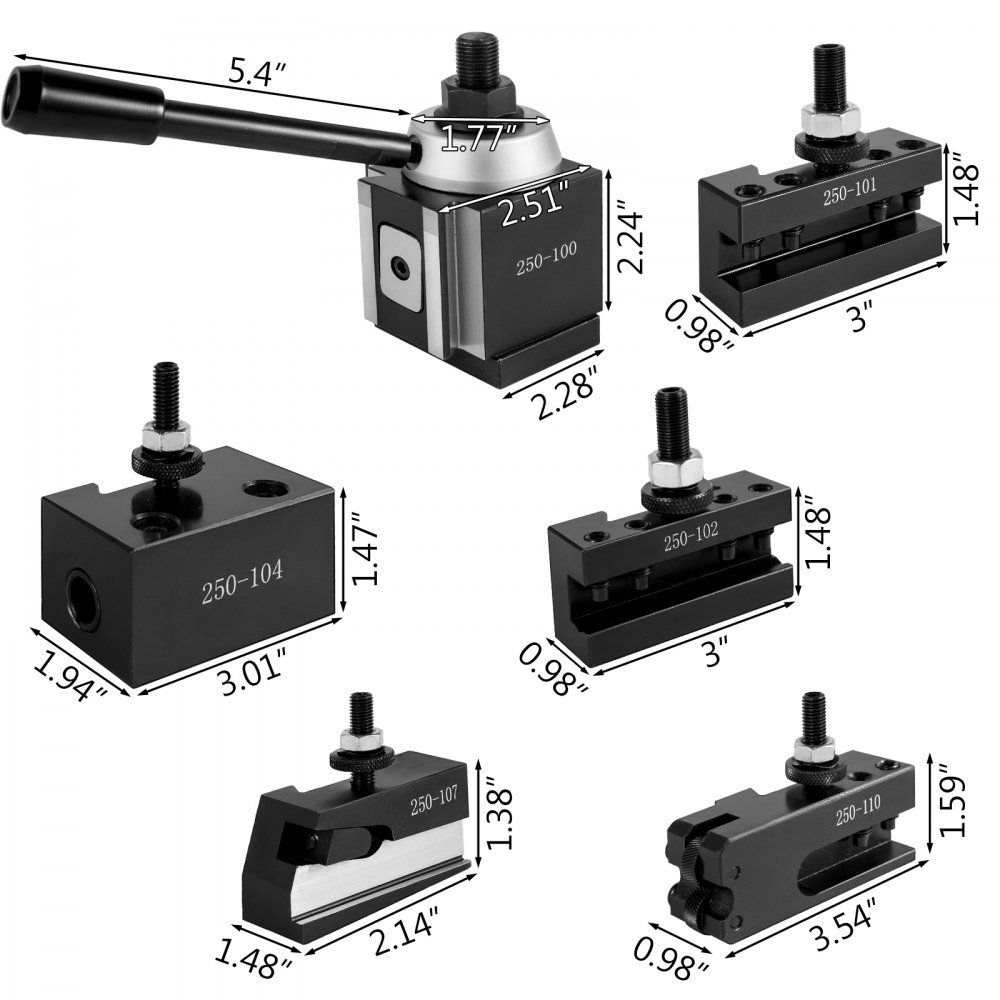 5.4"
1.77"
2.51"
250-100
2.24"
2.28"

250-101
1.48"
0.98"
3"

250-104
1.47"
1.94"
3.01"

250-102
1.48"
0.98"
3"

250-107
1.38"
1.48"
2.14"

250-110
1.59"
0.98"
3.54"