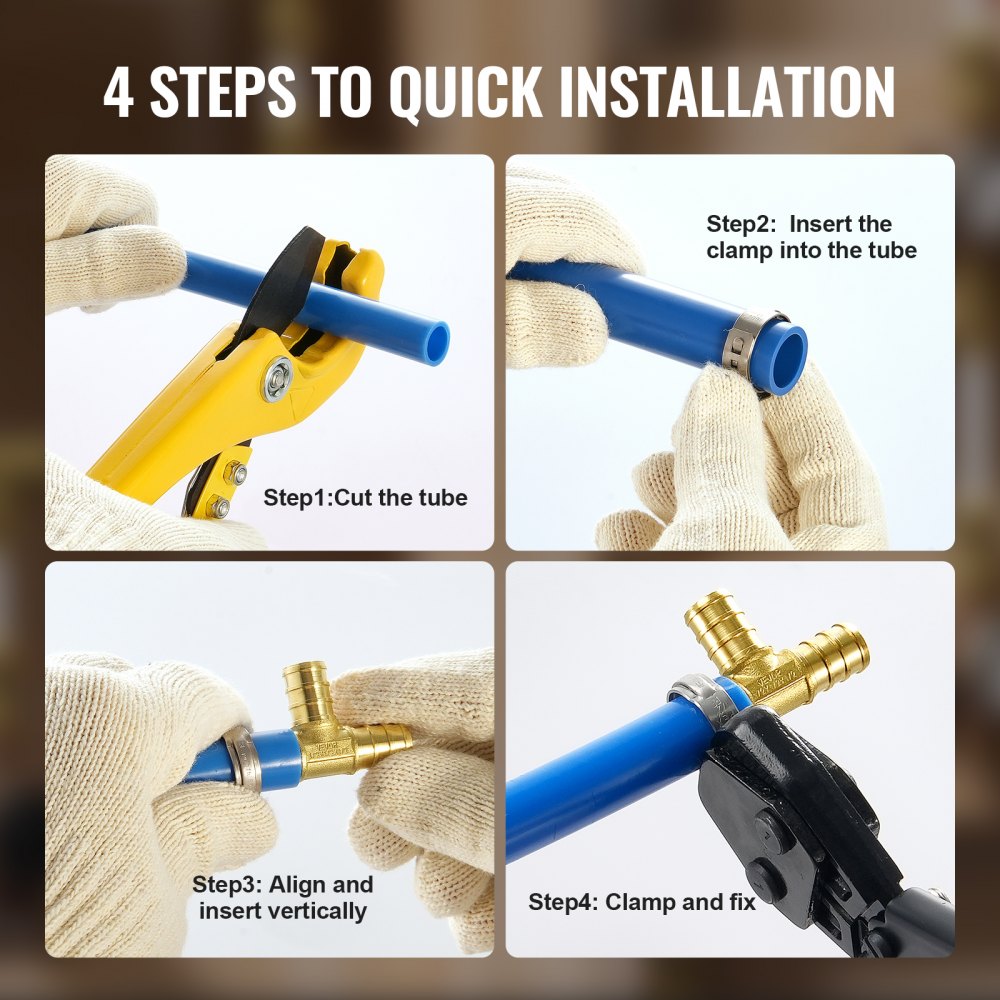 4 STEPS TO QUICK INSTALLATION

Step1:Cut the tube

Step2: Insert the clamp into the tube

Step3: Align and insert vertically

Step4: Clamp and fix