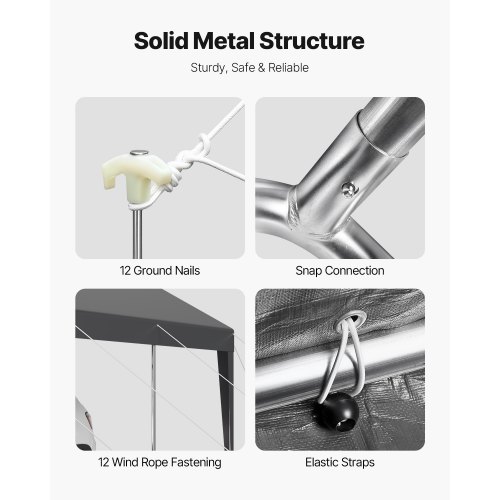 Solid Metal Structure

Sturdy, Safe & Reliable

12 Ground Nails

Snap Connection

12 Wind Rope Fastening

Elastic Straps