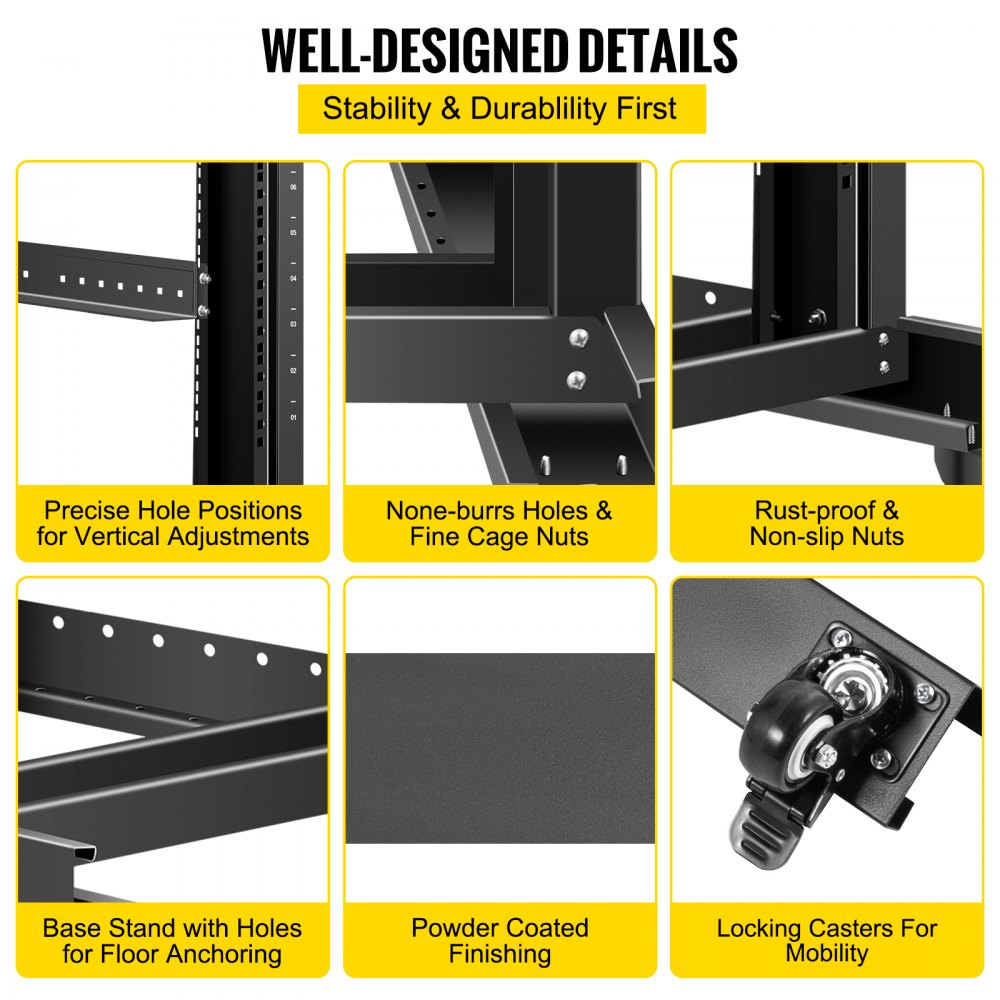 WELL-DESIGNED DETAILS

Stability & Durablility First

06
05
04
03
02
01

Precise Hole Positions for Vertical Adjustments

None-burrs Holes & Fine Cage Nuts

Rust-proof & Non-slip Nuts

Base Stand with Holes for Floor Anchoring

Powder Coated Finishing

Locking Casters For Mobility