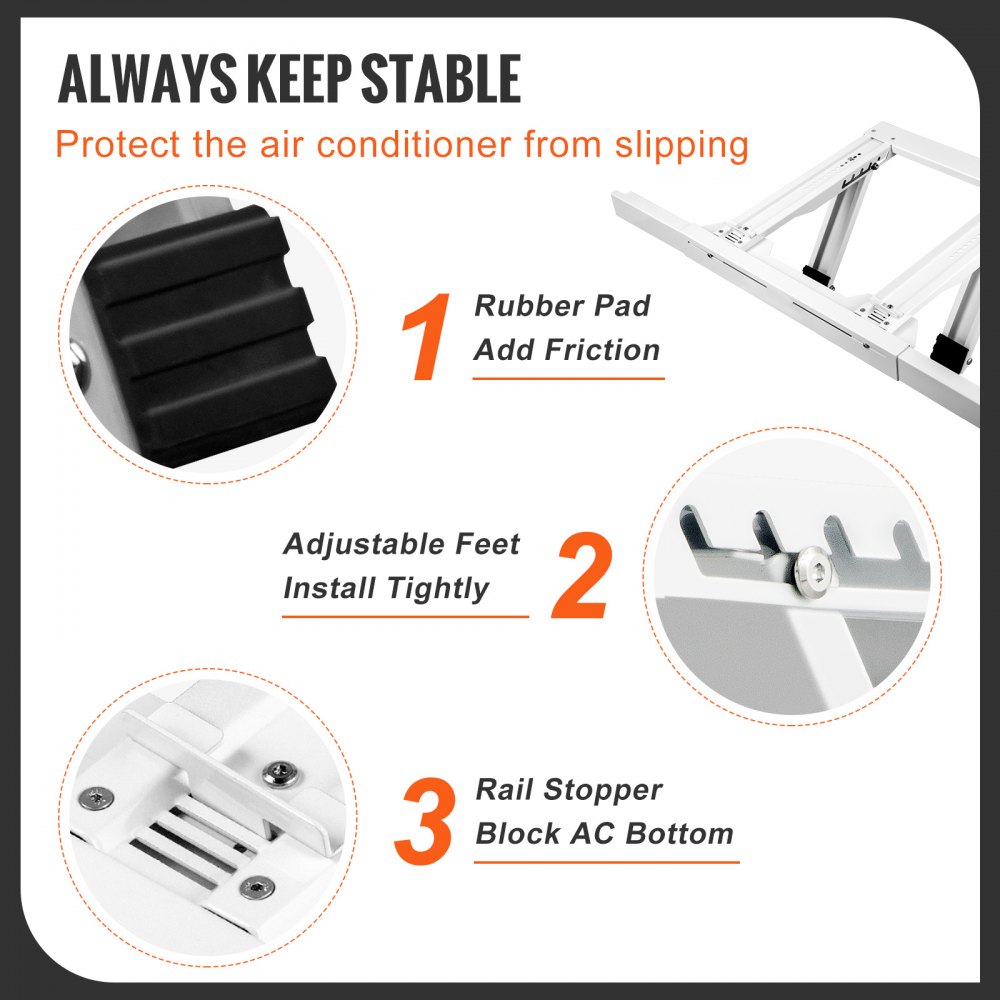 ALWAYS KEEP STABLE

Protect the air conditioner from slipping

1 Rubber Pad
Add Friction

Adjustable Feet
Install Tightly 2

3 Rail Stopper
Block AC Bottom