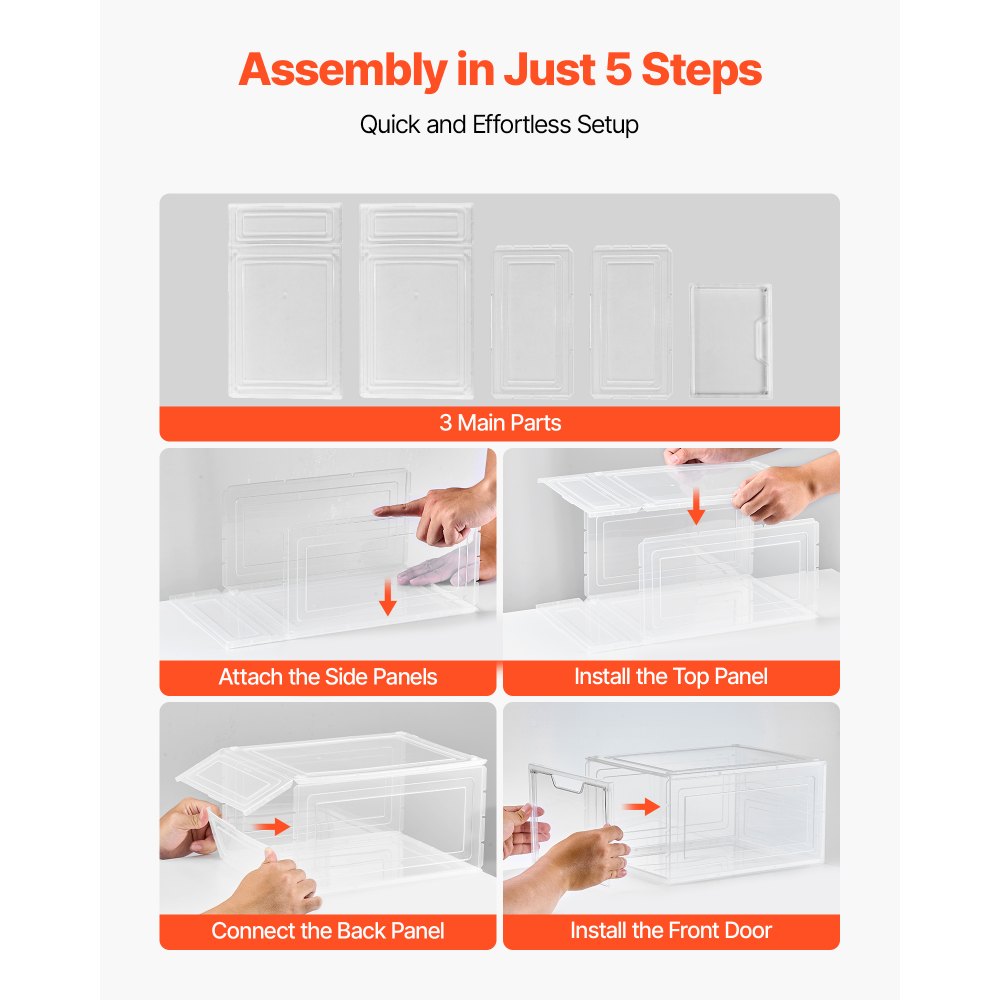 Assembly in Just 5 Steps

Quick and Effortless Setup

3 Main Parts

Attach the Side Panels

Install the Top Panel

Connect the Back Panel

Install the Front Door