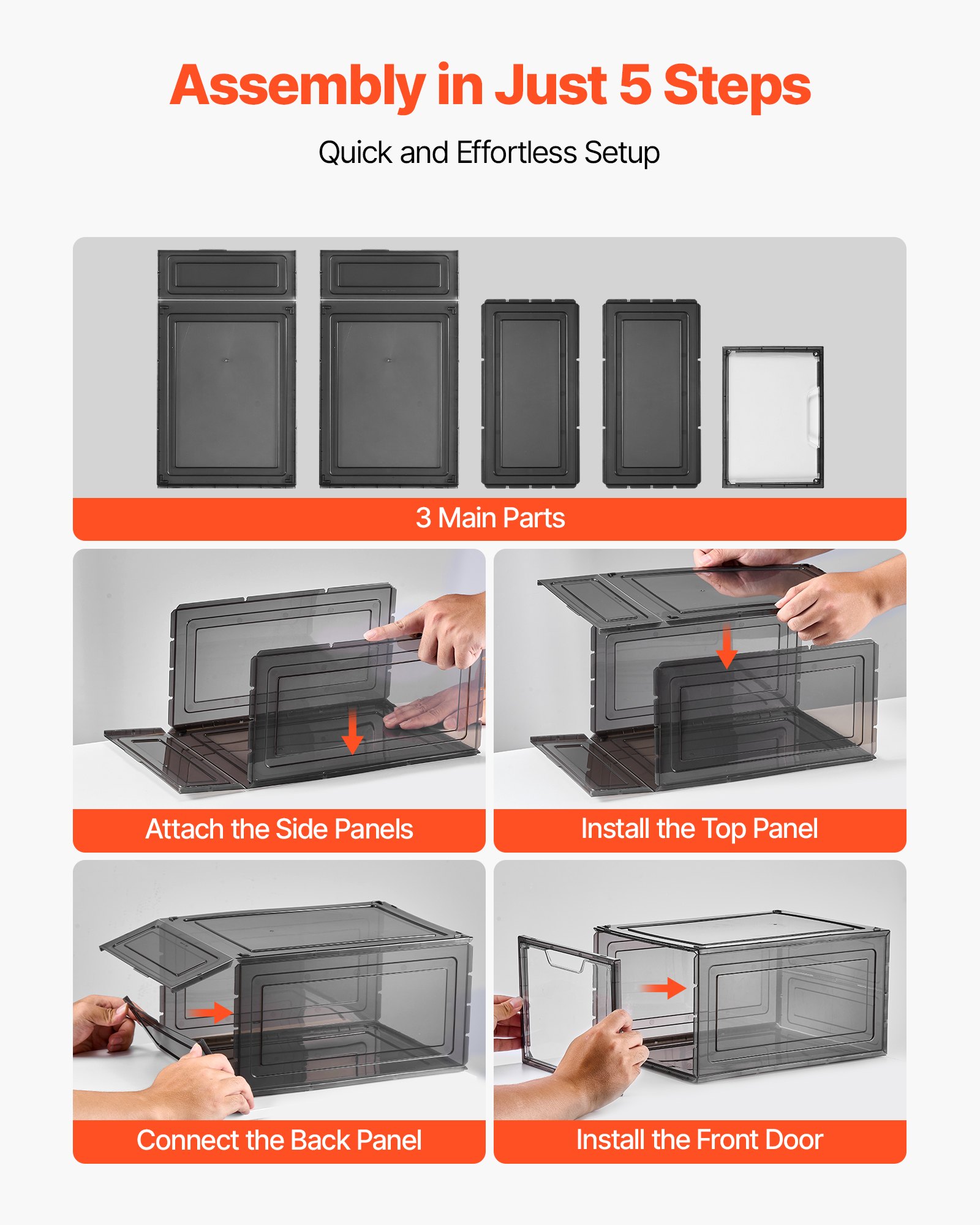 Assembly in Just 5 Steps

Quick and Effortless Setup

3 Main Parts

Attach the Side Panels

Install the Top Panel

Connect the Back Panel

Install the Front Door