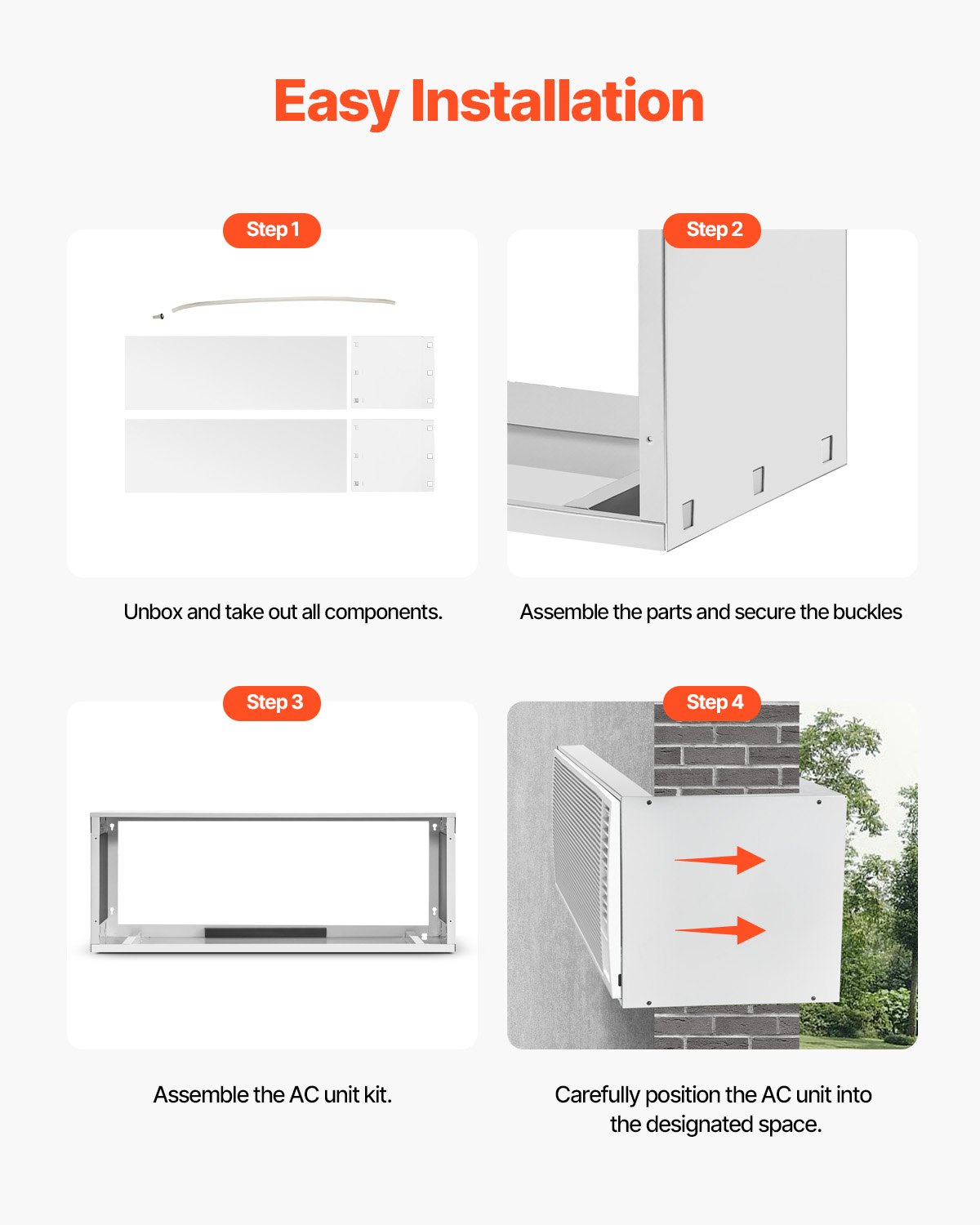 Easy Installation

Step 1

Unbox and take out all components.

Step 2

Assemble the parts and secure the buckles

Step 3

Assemble the AC unit kit.

Step 4

Carefully position the AC unit into the designated space.