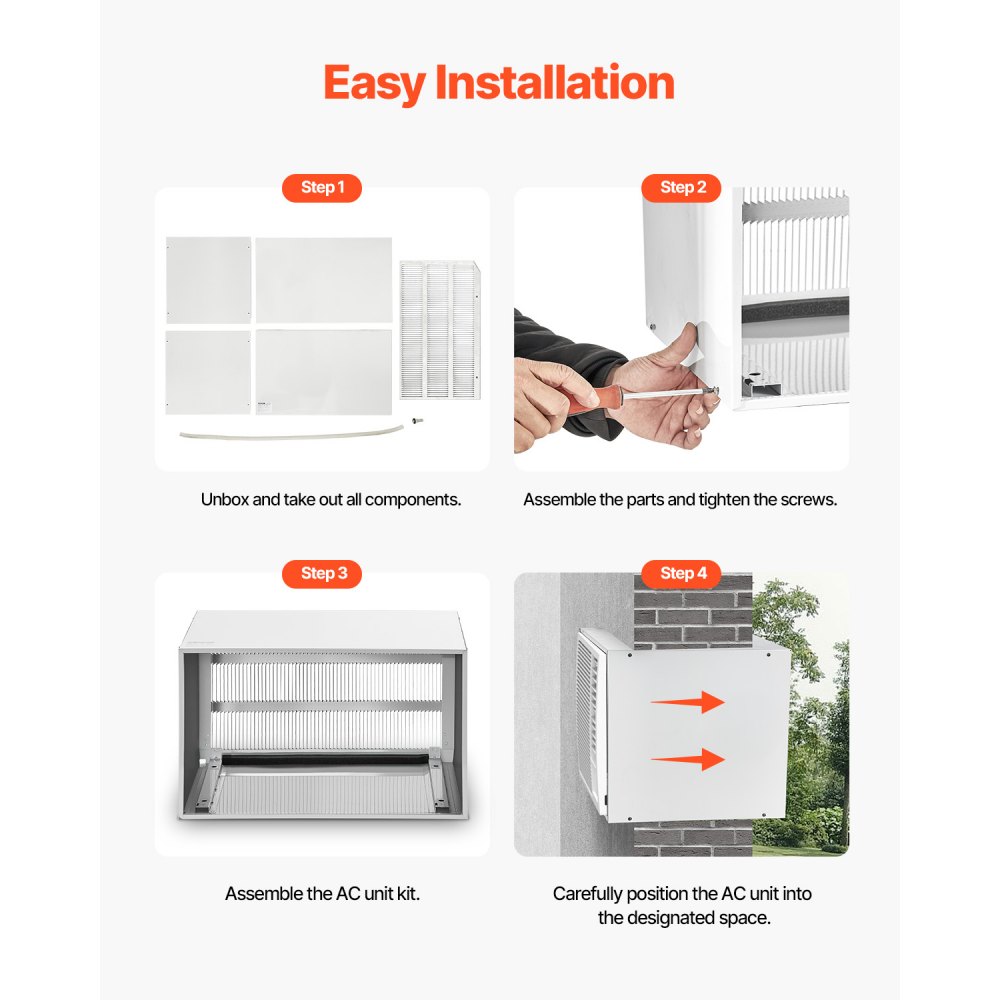 Easy Installation

Step 1

Unbox and take out all components.

Step 2

Assemble the parts and tighten the screws.

Step 3

Assemble the AC unit kit.

Step 4

Carefully position the AC unit into the designated space.