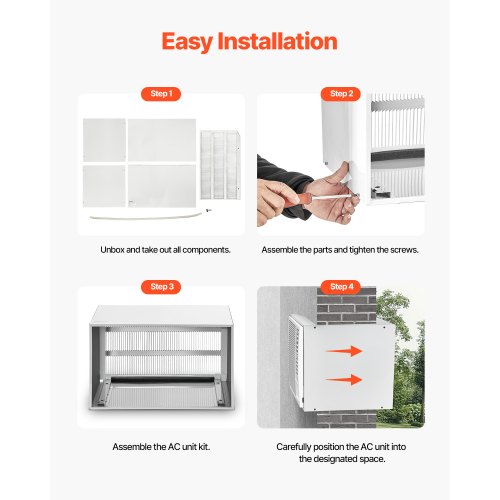 Easy Installation

Step 1

Unbox and take out all components.

Step 2

Assemble the parts and tighten the screws.

Step 3

Assemble the AC unit kit.

Step 4

Carefully position the AC unit into the designated space.