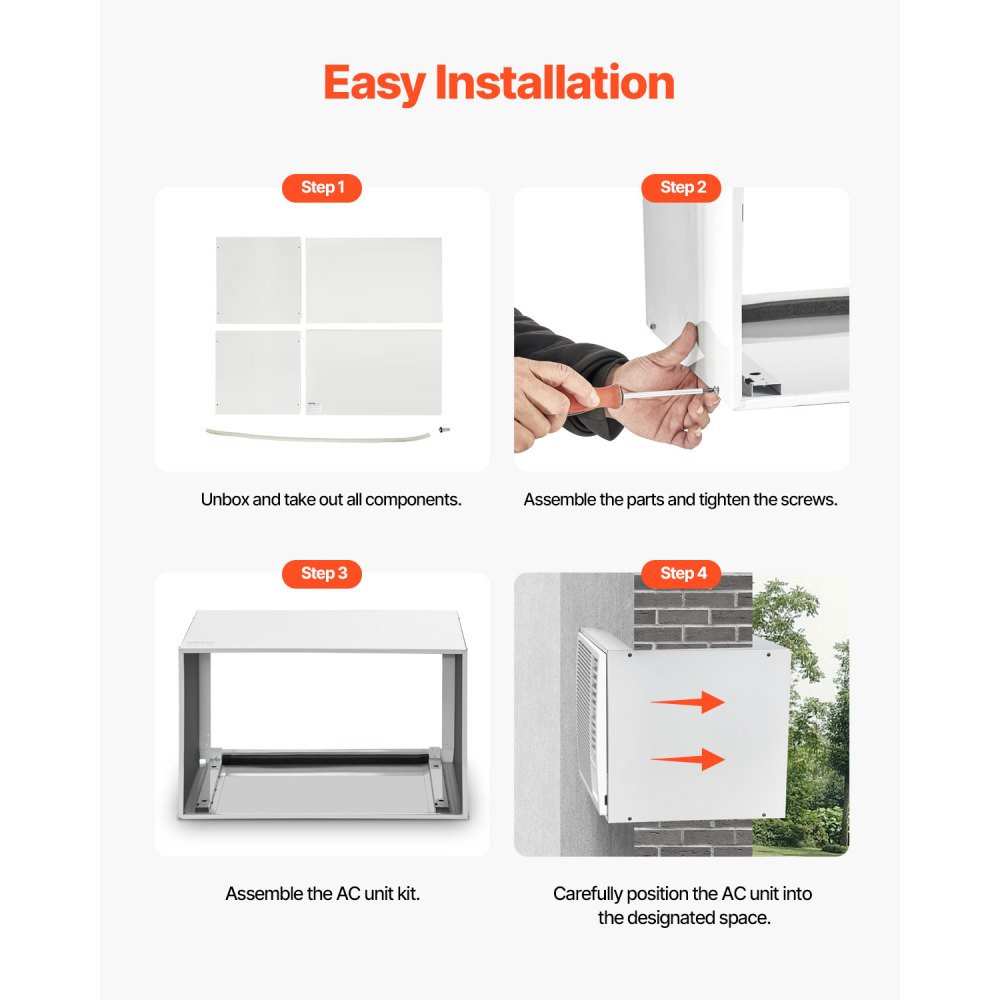 Easy Installation

Step 1

Unbox and take out all components.

Step 2

Assemble the parts and tighten the screws.

Step 3

Assemble the AC unit kit.

Step 4

Carefully position the AC unit into the designated space.