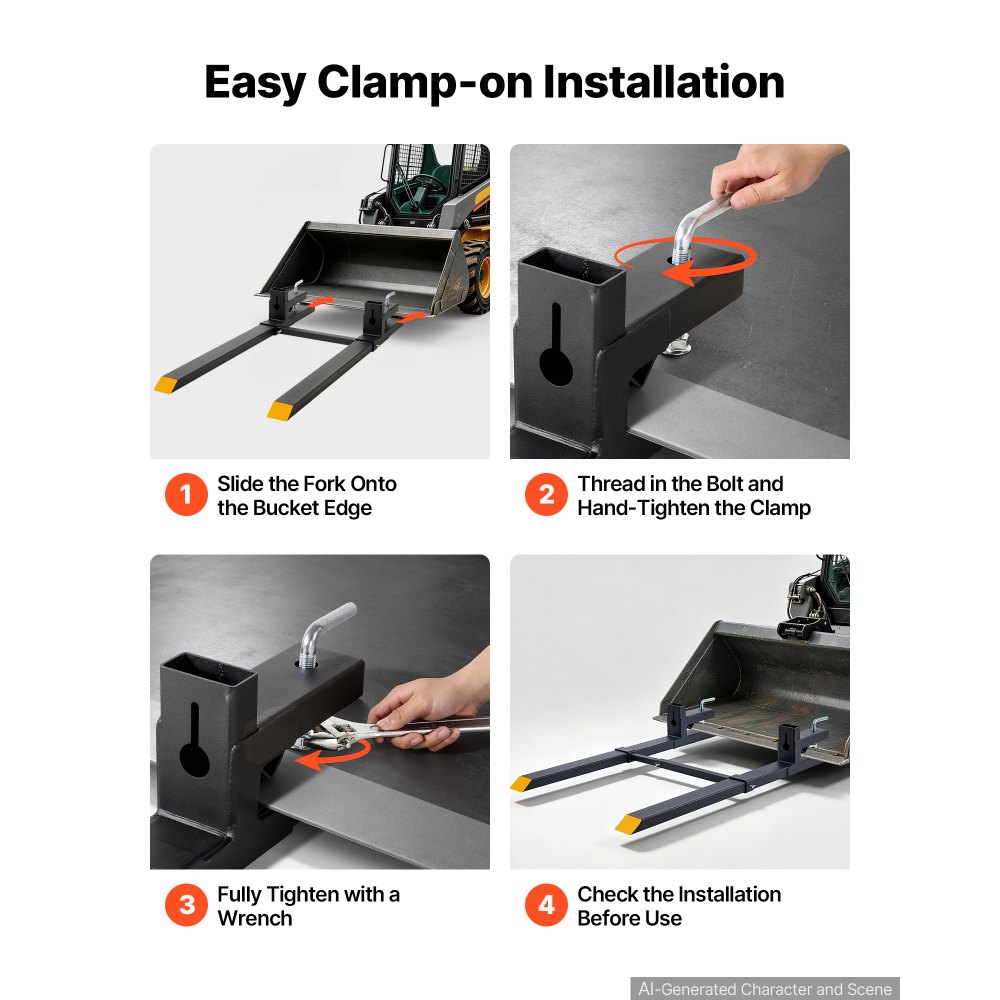 Easy Clamp-on Installation

1 Slide the Fork Onto the Bucket Edge

2 Thread in the Bolt and Hand-Tighten the Clamp

3 Fully Tighten with a Wrench

4 Check the Installation Before Use

AI-Generated Character and Scene