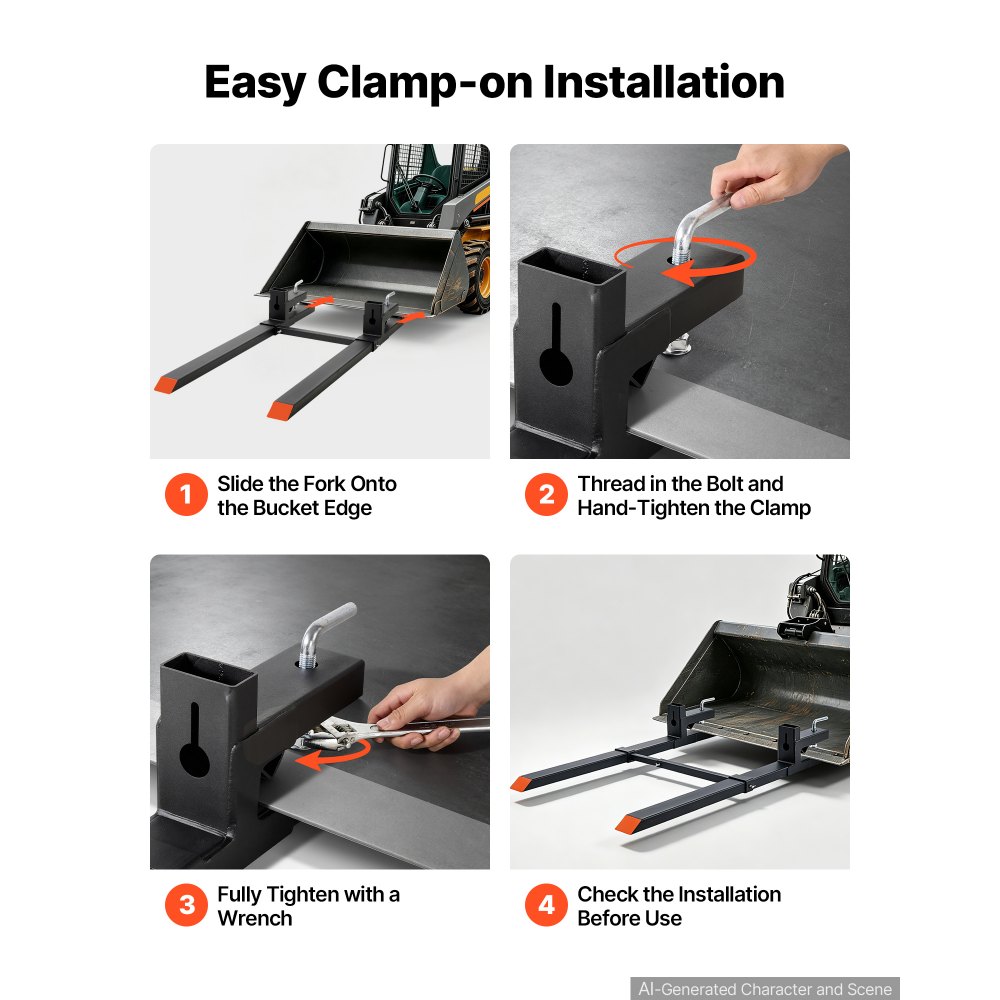 Easy Clamp-on Installation

1 Slide the Fork Onto the Bucket Edge

2 Thread in the Bolt and Hand-Tighten the Clamp

3 Fully Tighten with a Wrench

4 Check the Installation Before Use

AI-Generated Character and Scene