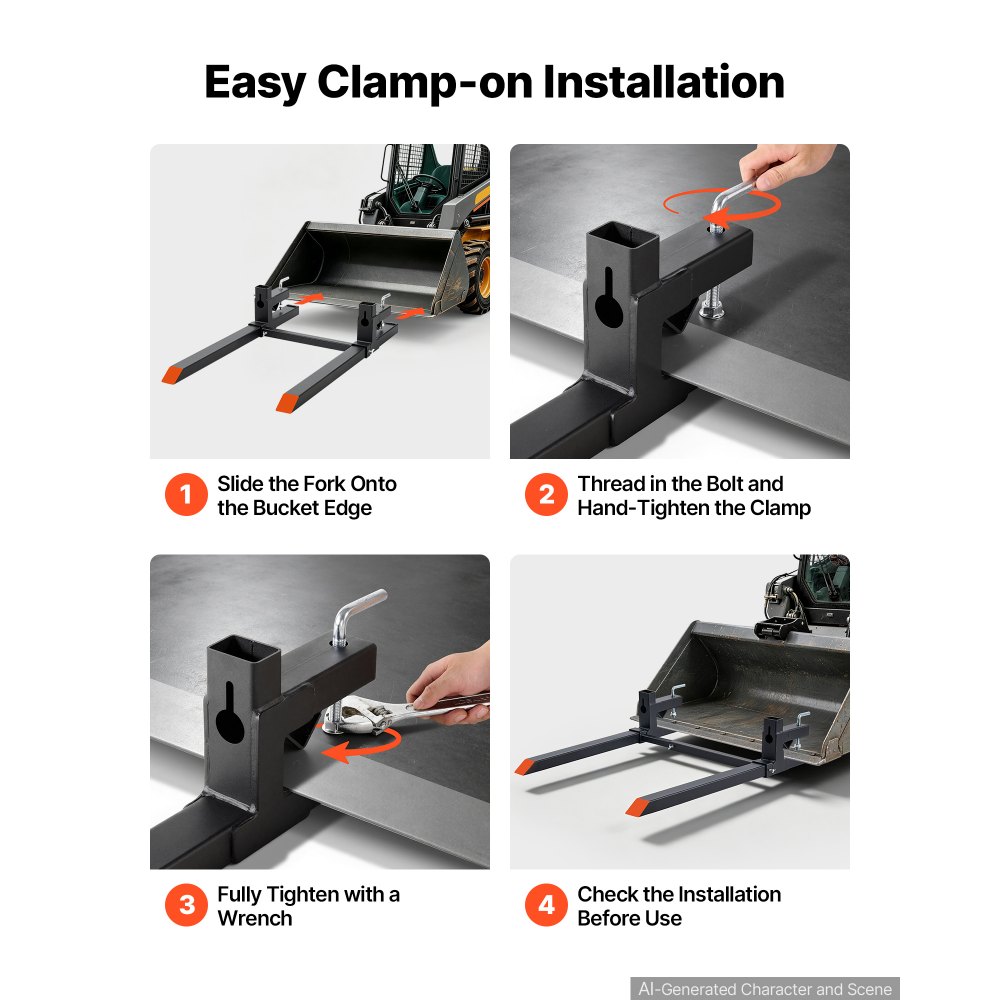 Easy Clamp-on Installation

1 Slide the Fork Onto the Bucket Edge

2 Thread in the Bolt and Hand-Tighten the Clamp

3 Fully Tighten with a Wrench

4 Check the Installation Before Use

AI-Generated Character and Scene