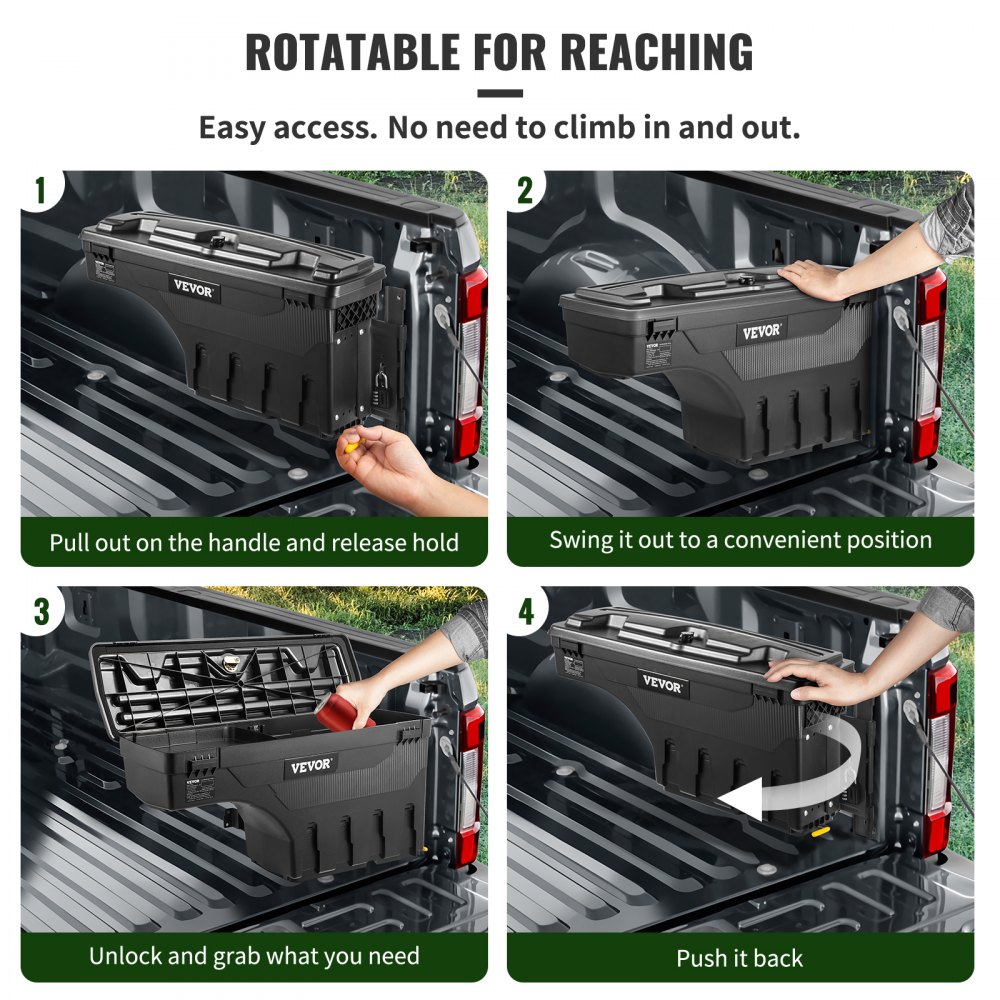 ROTATABLE FOR REACHING

Easy access. No need to climb in and out.

1

VEVOR

Pull out on the handle and release hold

2

VEVOR

Swing it out to a convenient position

3

VEVOR

Unlock and grab what you need

4

VEVOR

Push it back