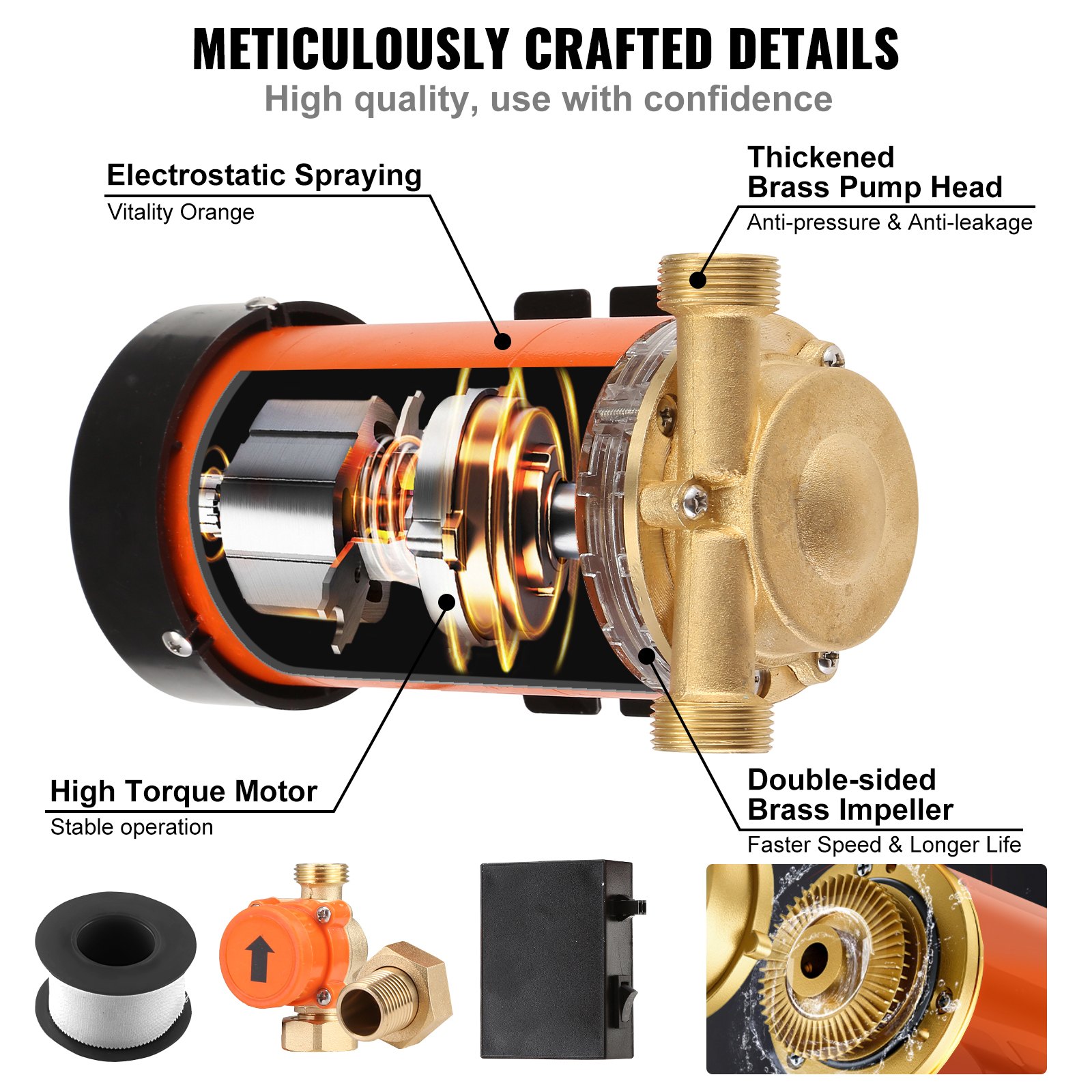 METICULOUSLY CRAFTED DETAILS
High quality, use with confidence

Electrostatic Spraying
Vitality Orange

Thickened
Brass Pump Head
Anti-pressure & Anti-leakage

High Torque Motor
Stable operation

Double-sided
Brass Impeller
Faster Speed & Longer Life